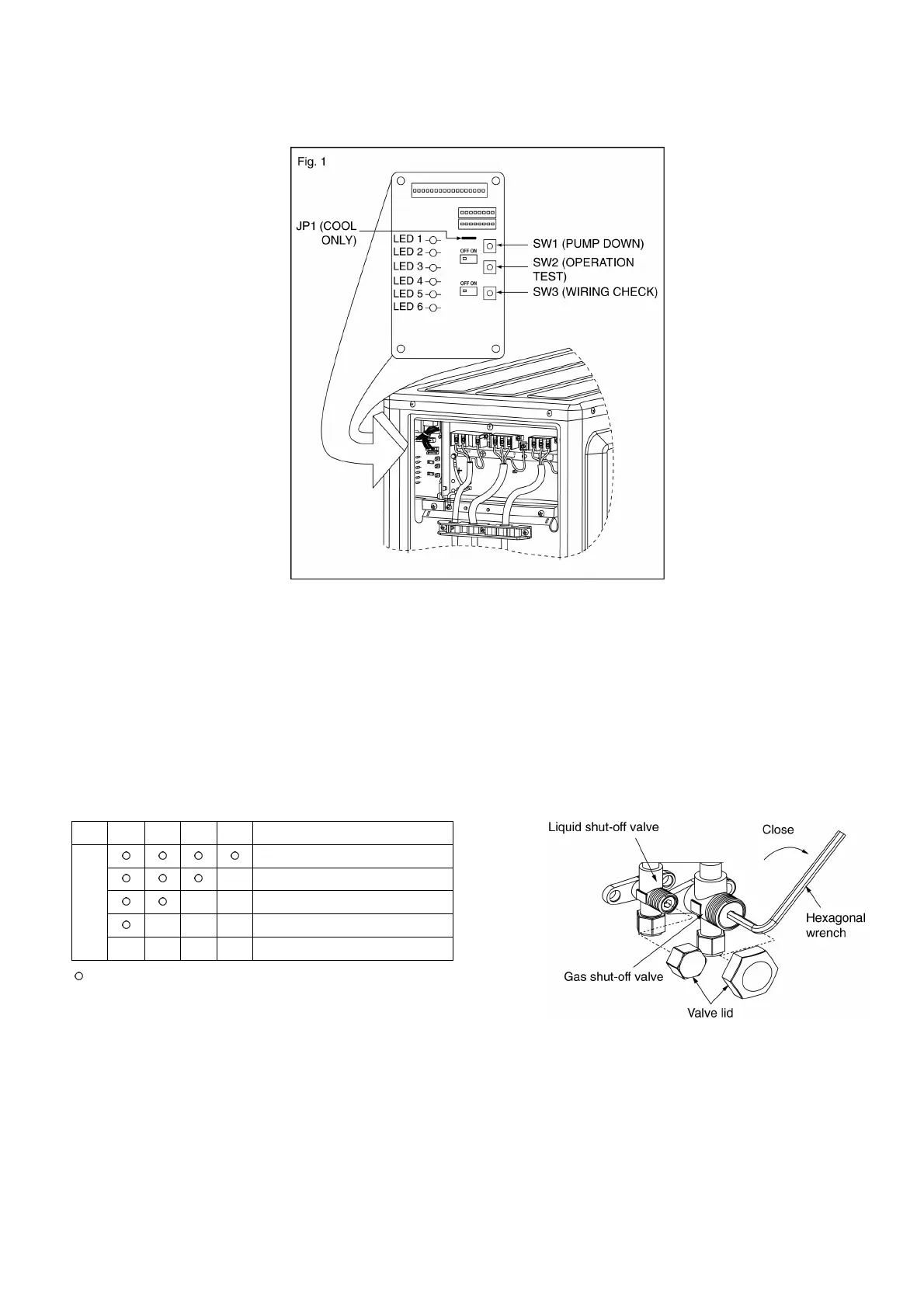 Fig. 1

JP1 (COOL ONLY)

LED 1
LED 2
LED 3
LED 4
LED 5
LED 6

OFF ON
OFF ON

SW1 (PUMP DOWN)
SW2 (OPERATION TEST)
SW3 (WIRING CHECK)

| | | | | | |
|---|---|---|---|---|---|
| | ○ | ○ | ○ | ○ | |
| | ○ | ○ | ○ | | |
| | ○ | ○ | | | |
| | ○ | | | | |
| | | | | | |

○

Liquid shut-off valve
Close
Hexagonal wrench
Gas shut-off valve
Valve lid