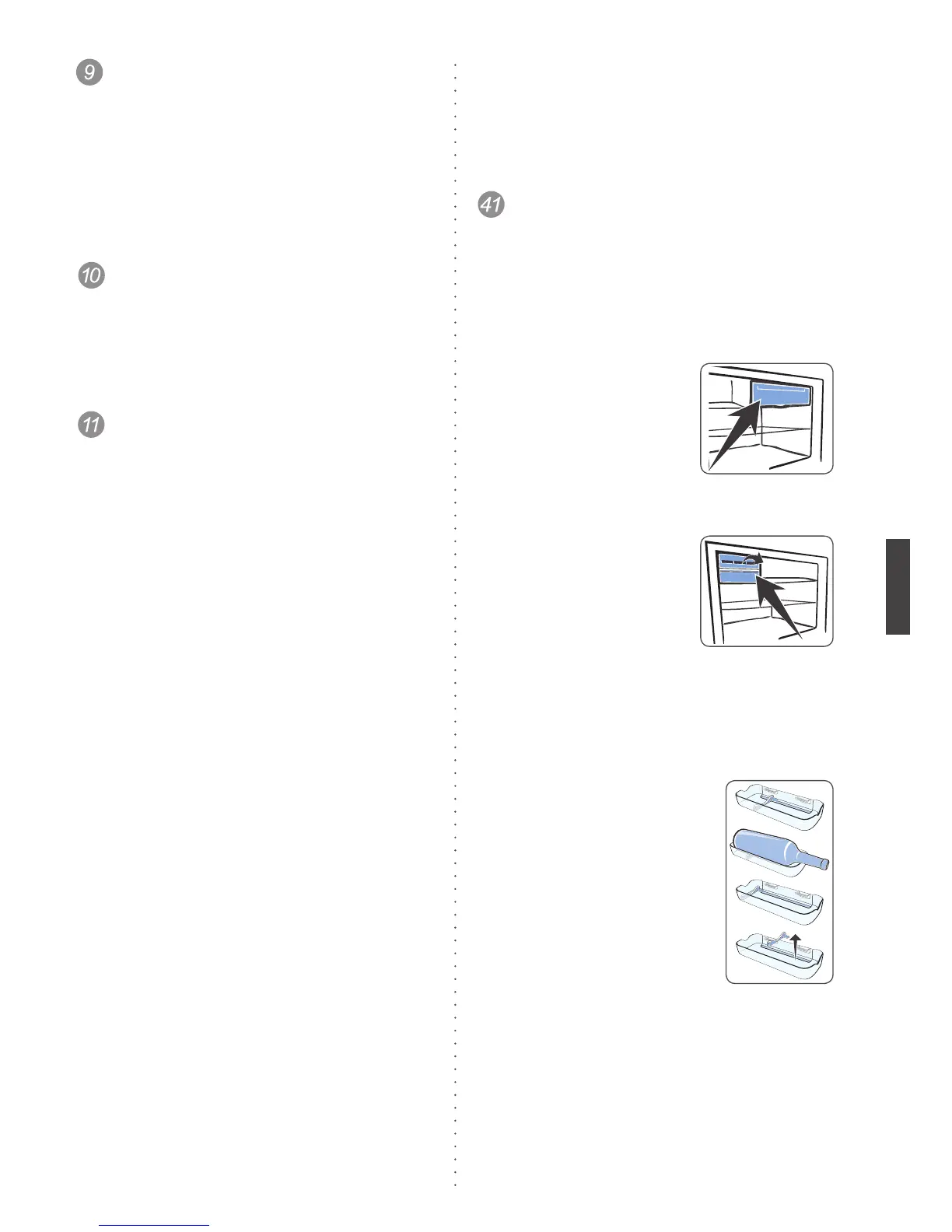 9

10

11

41