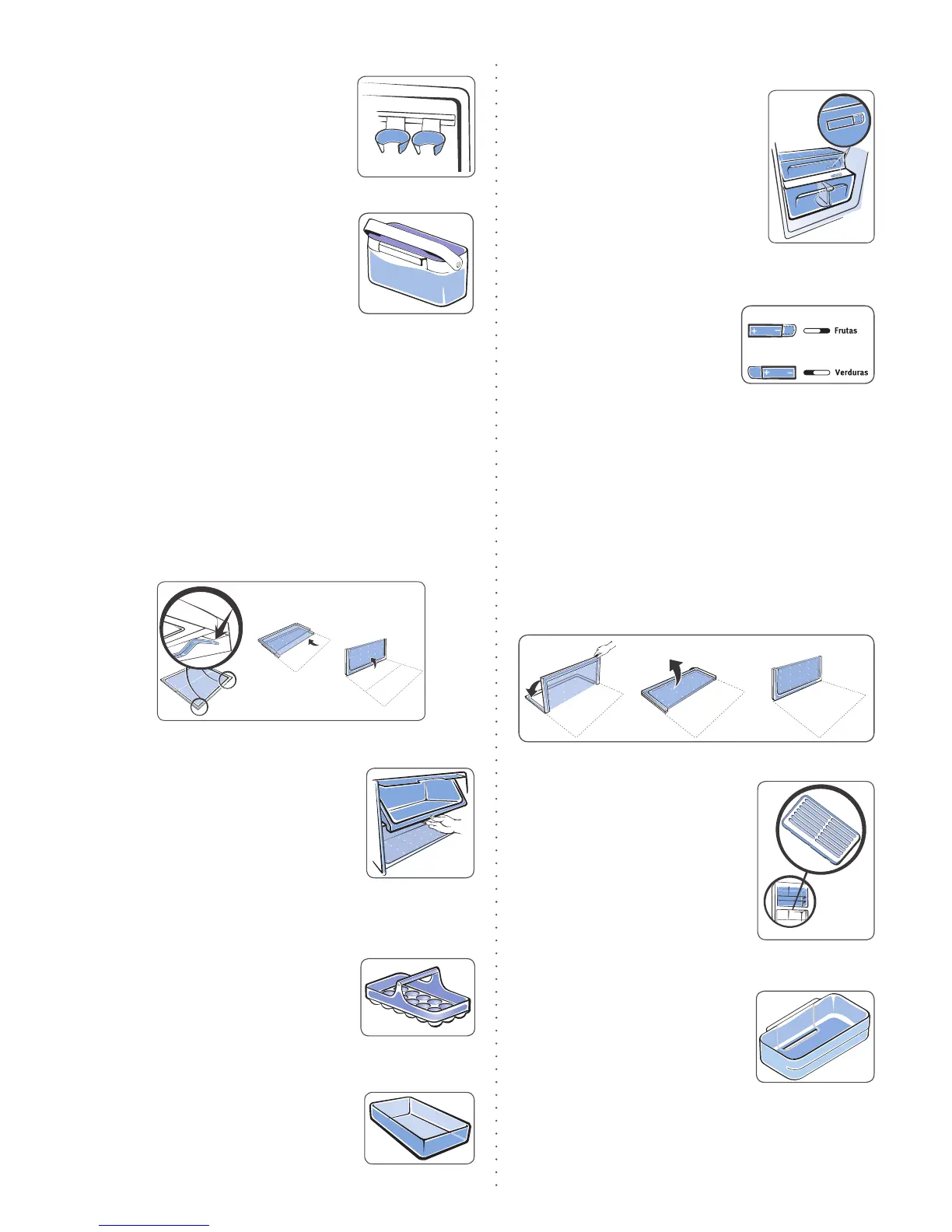 Frutas

Verduras