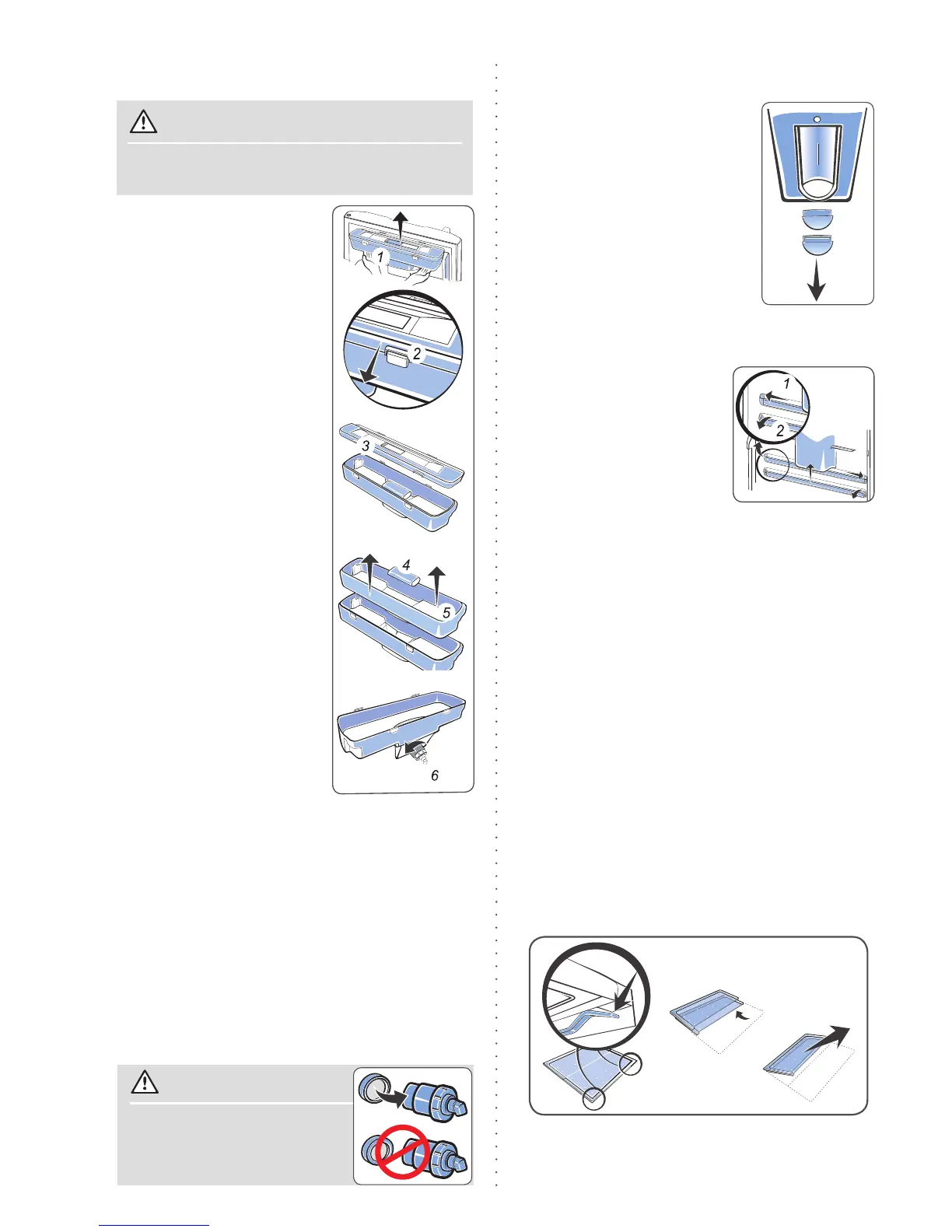 1

2

3

4

5

6

1

2