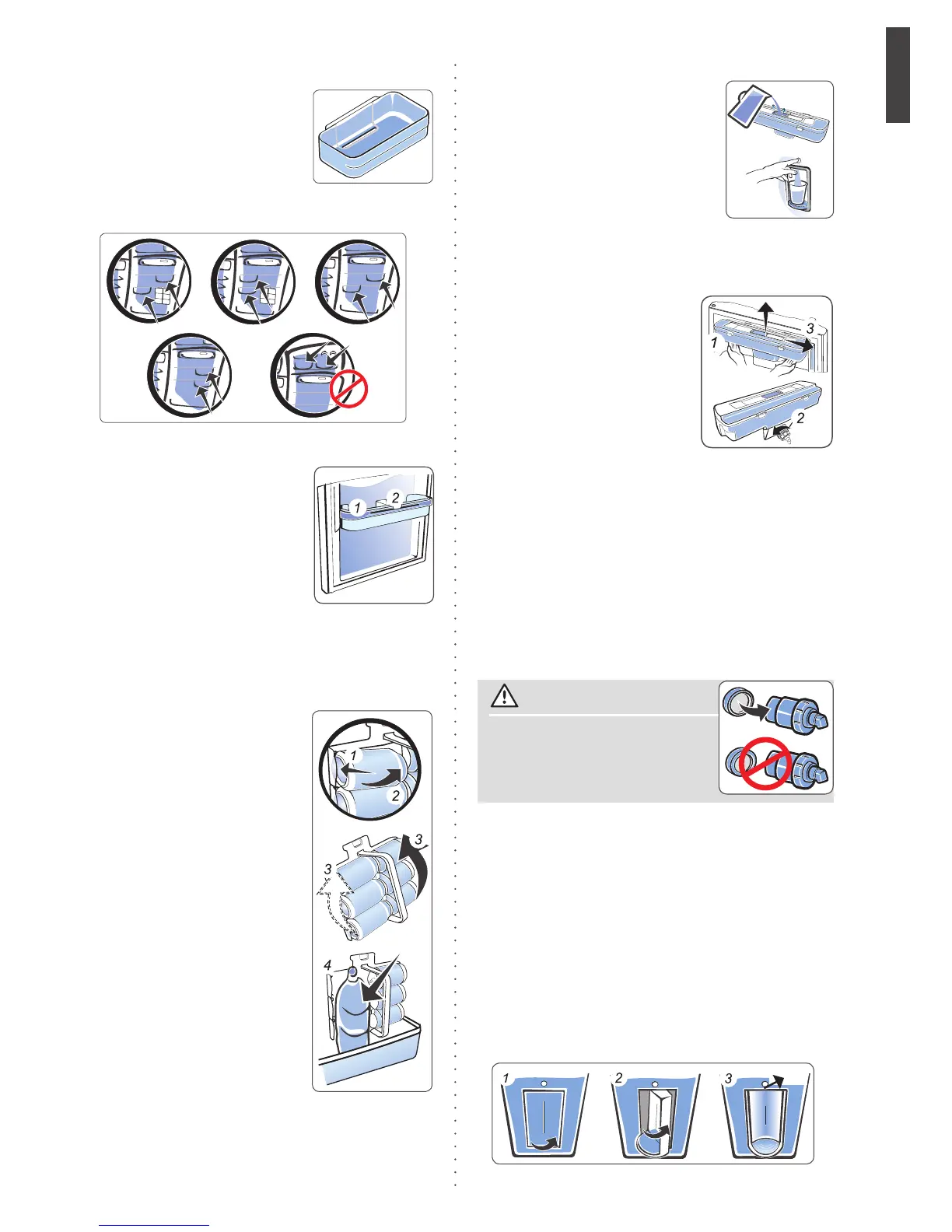 1 2

1 2

3

3

4

1

3

2

1 2 3