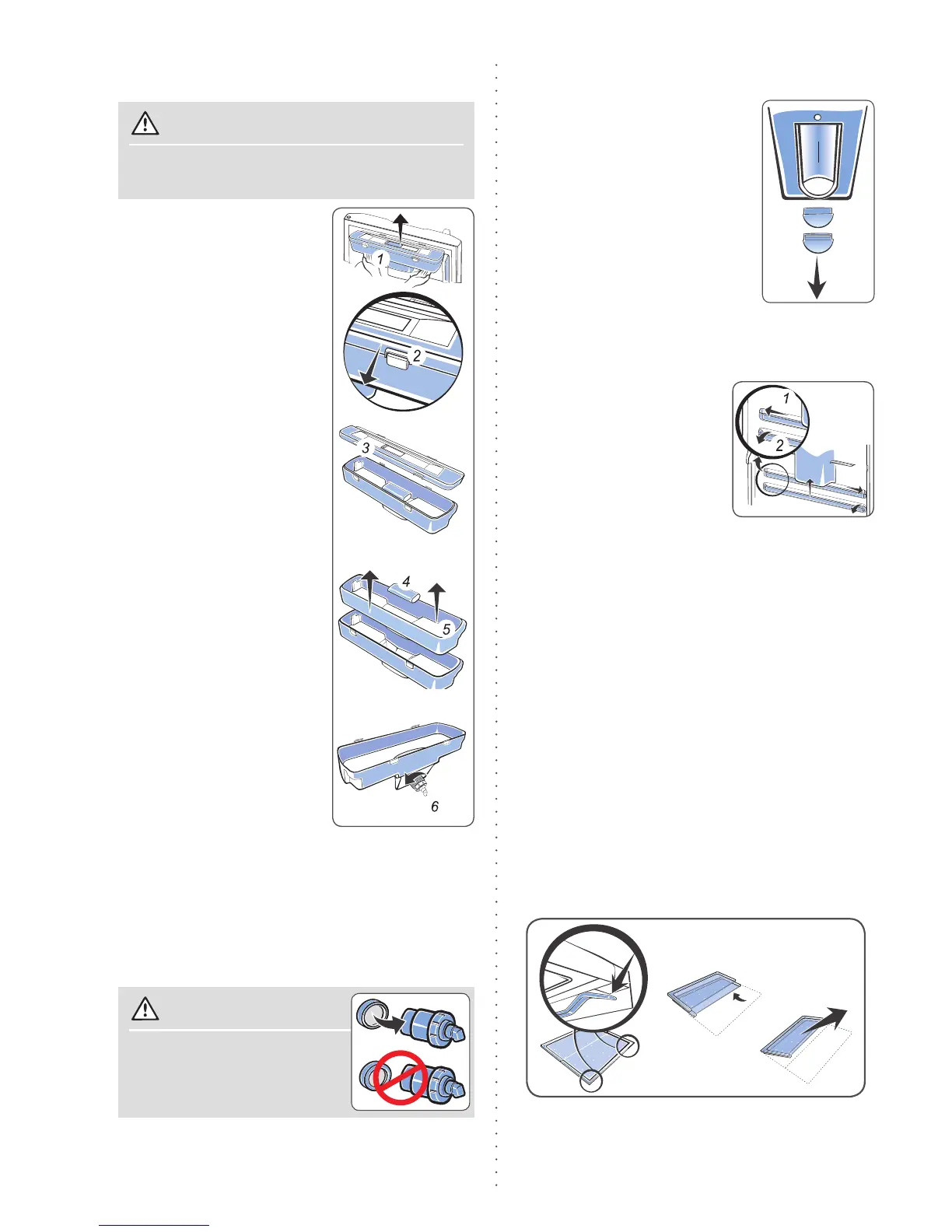 1

2

3

4

5

6

1

2