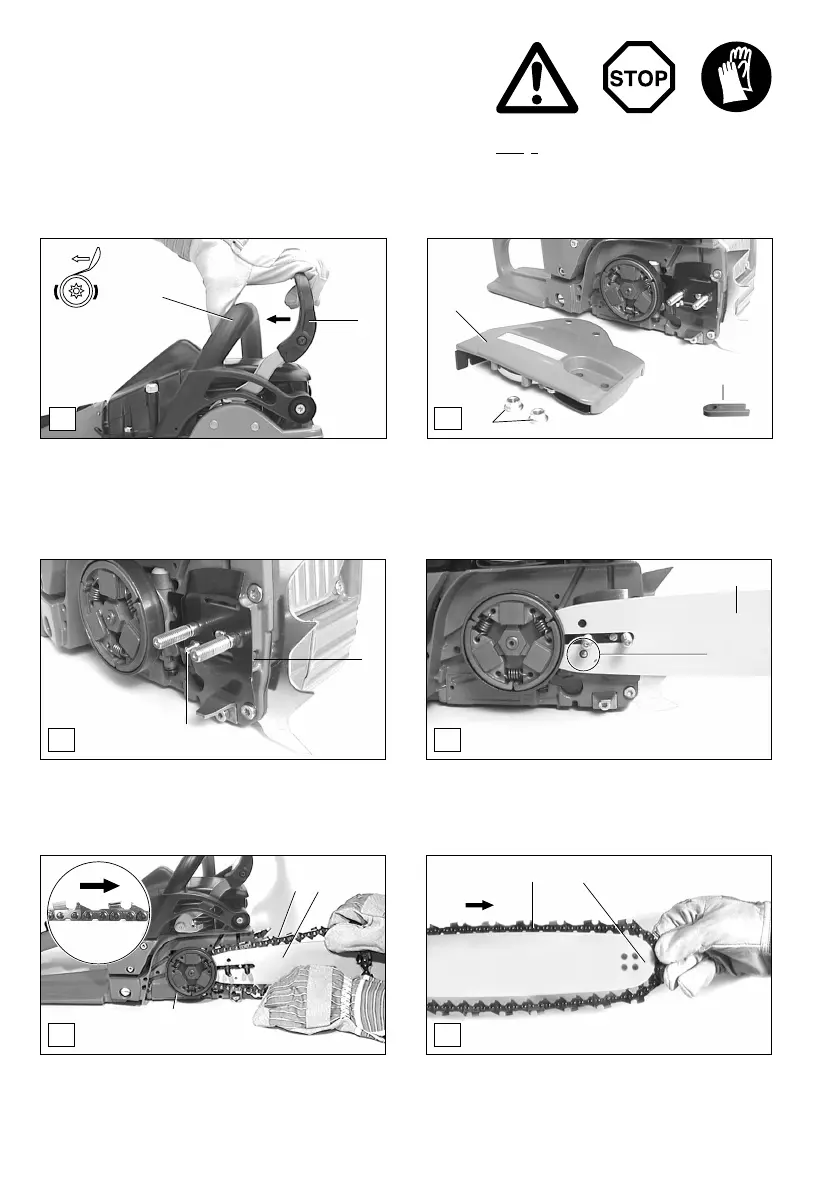 STOP