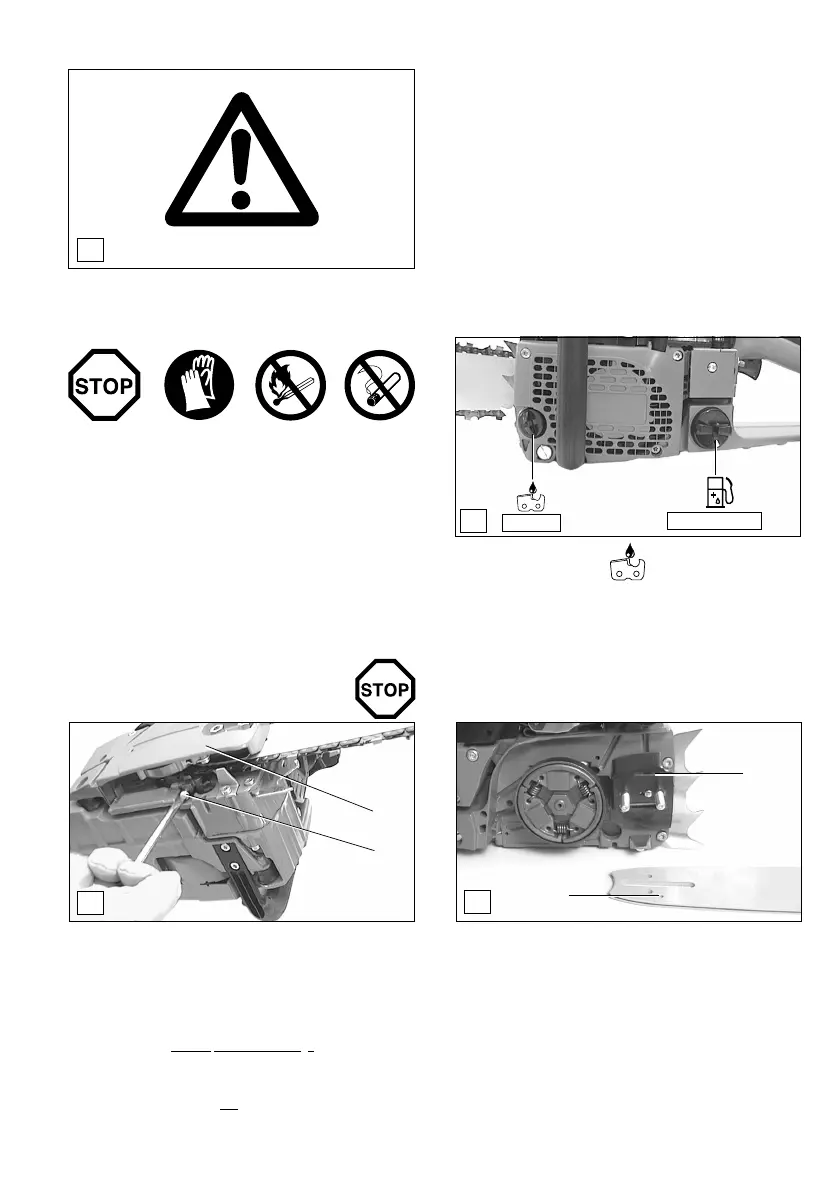 STOP

STOP