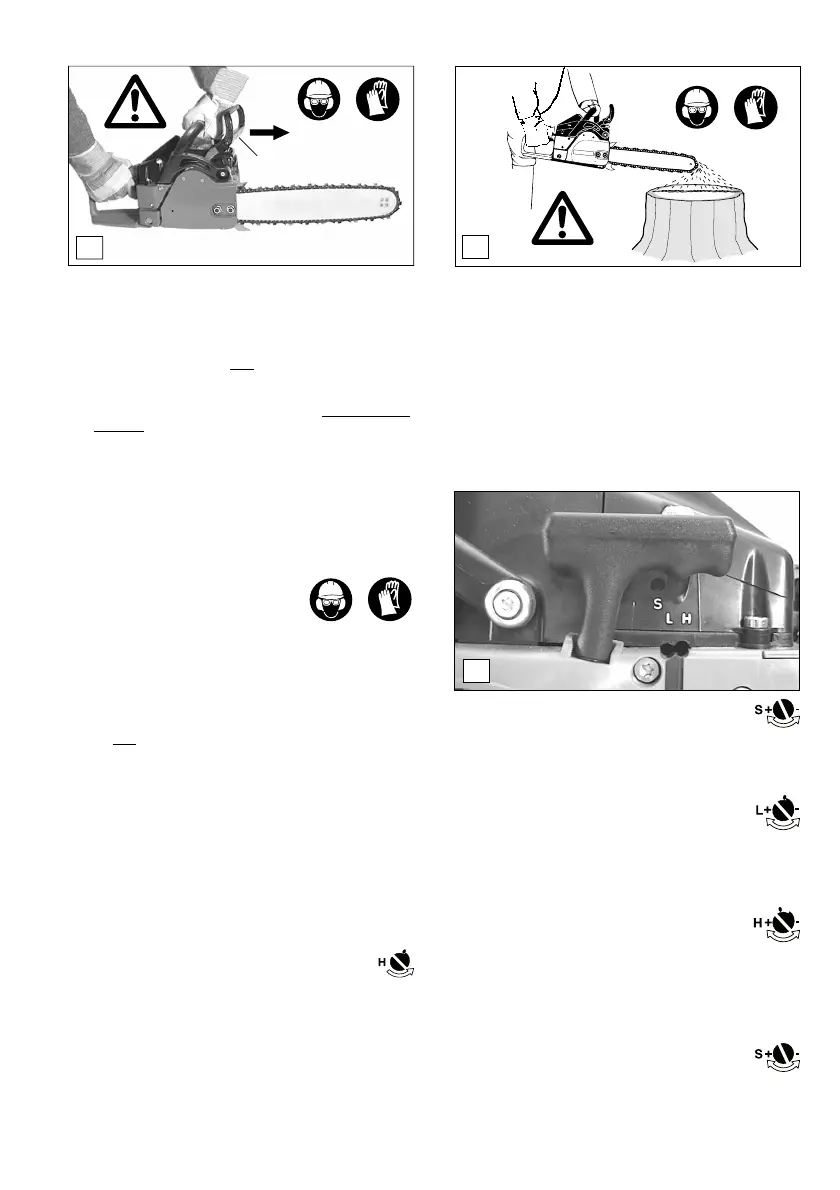 S L H

S + -

L + -

H + -

H

S + -