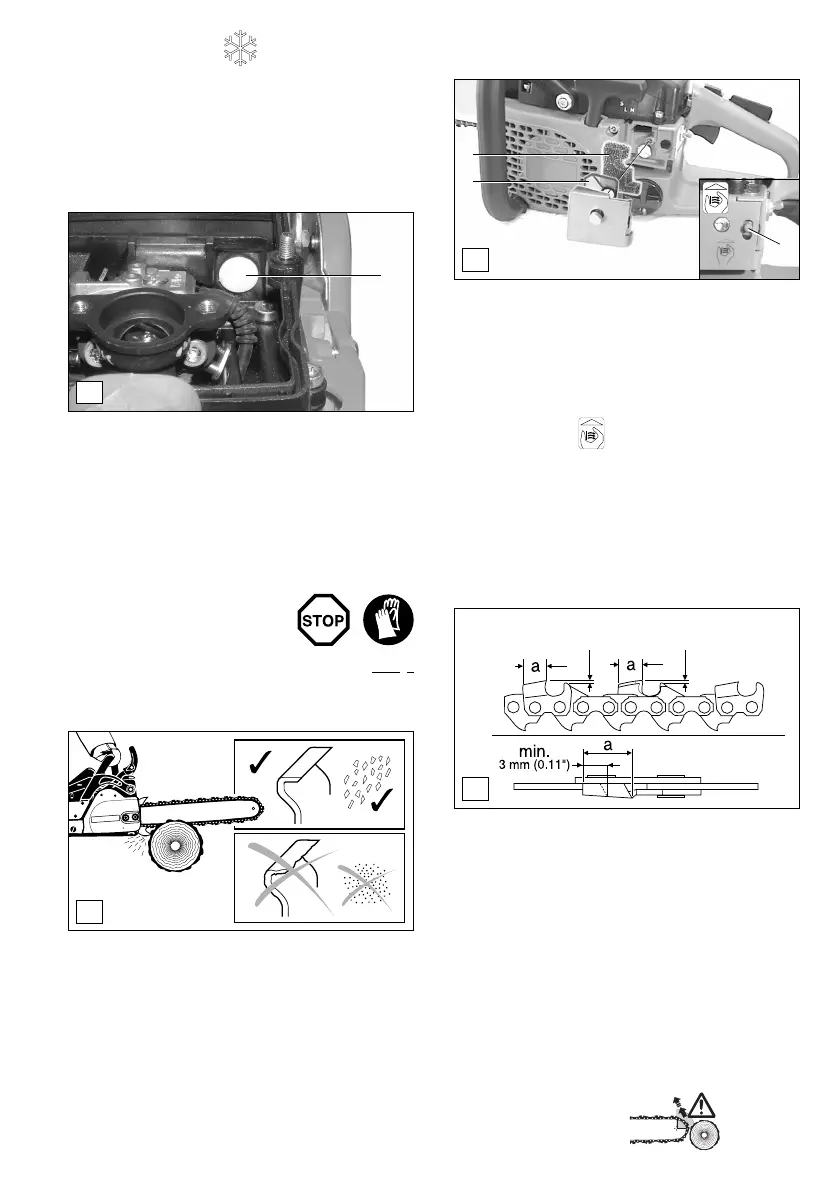 STOP

a

a

min.
3 mm (0.11")

a