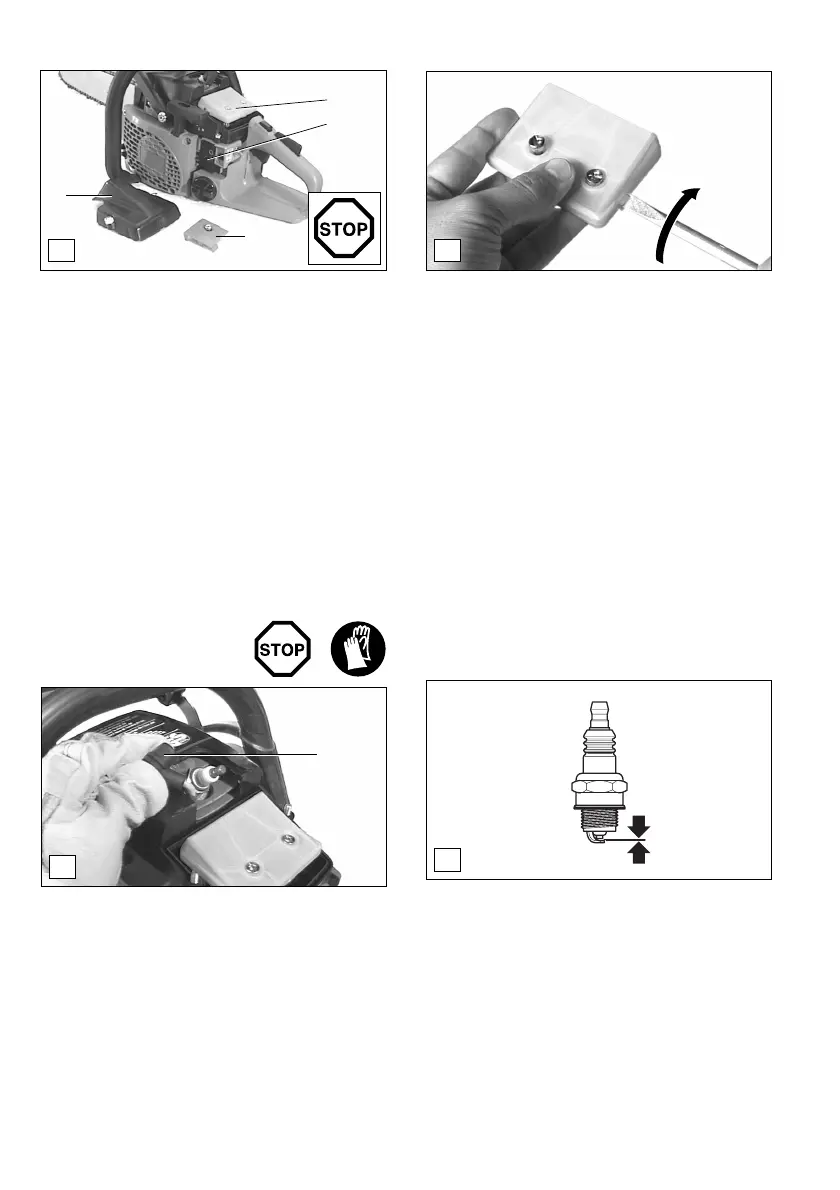 STOP

STOP