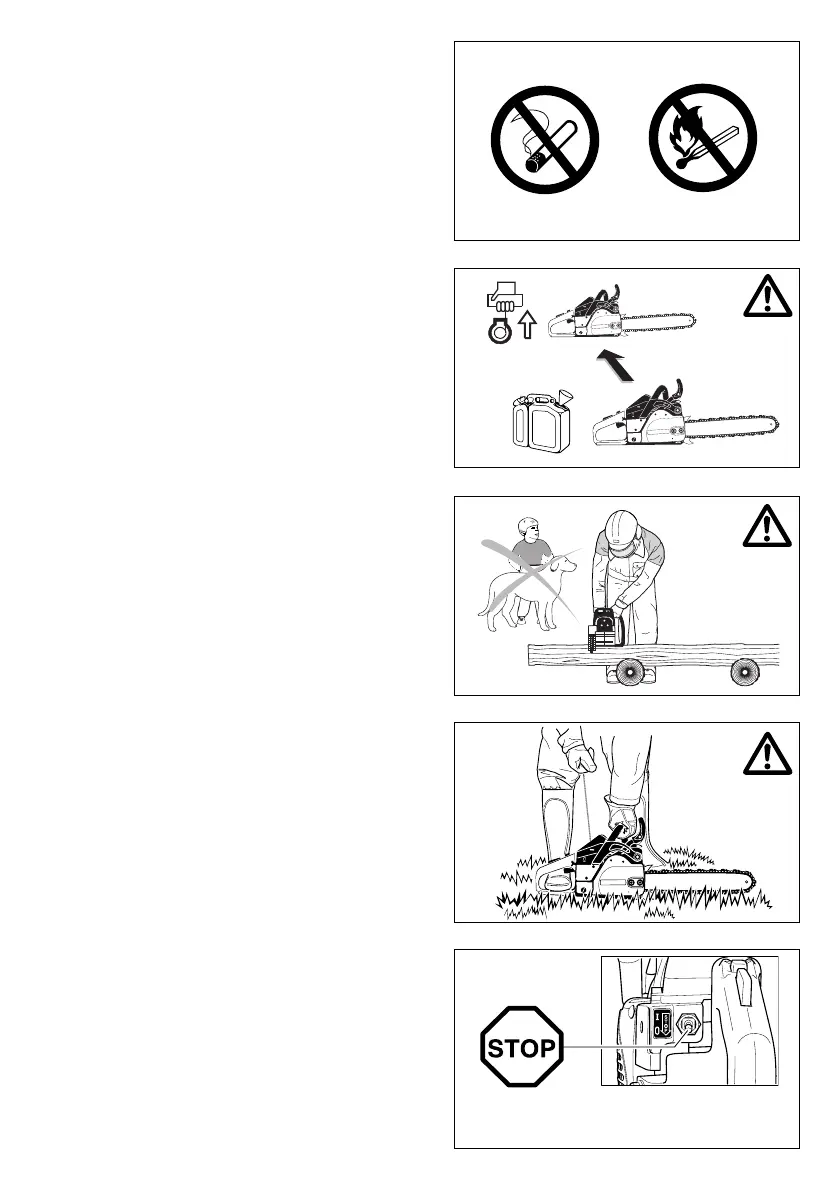 STOP