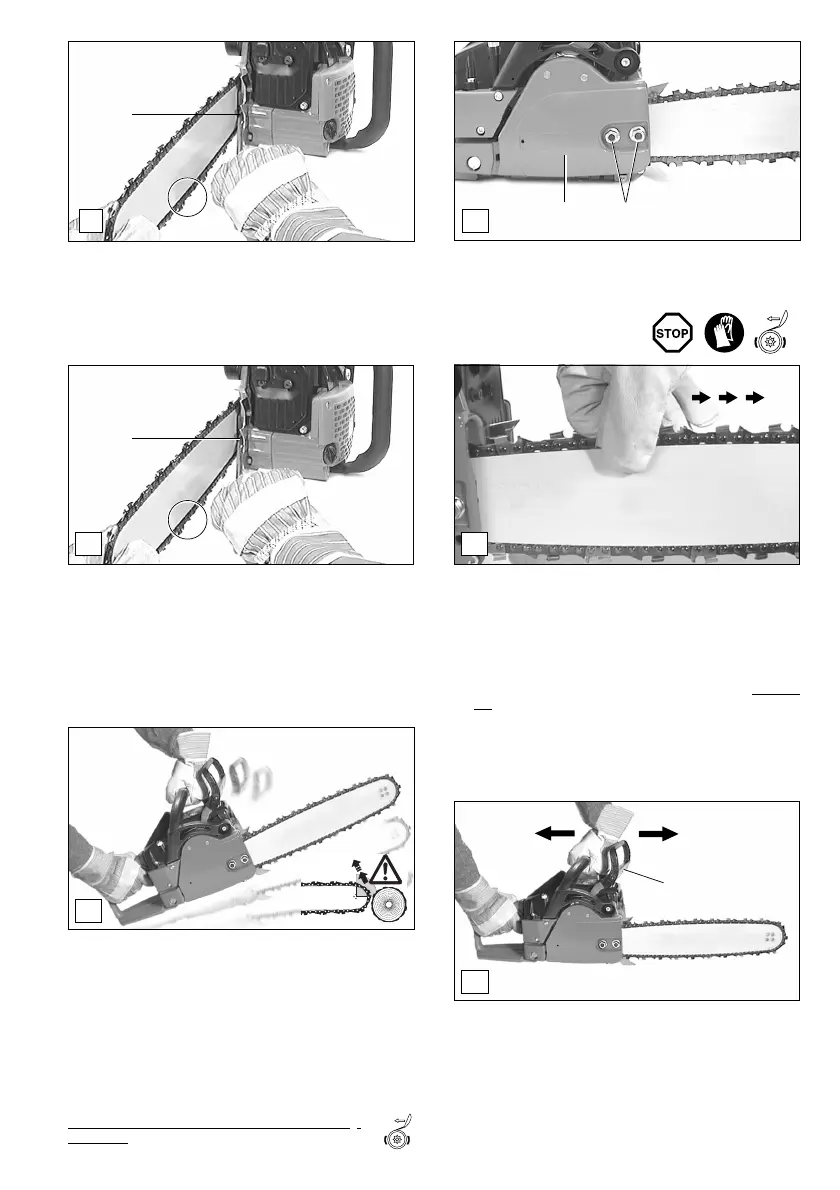 STOP