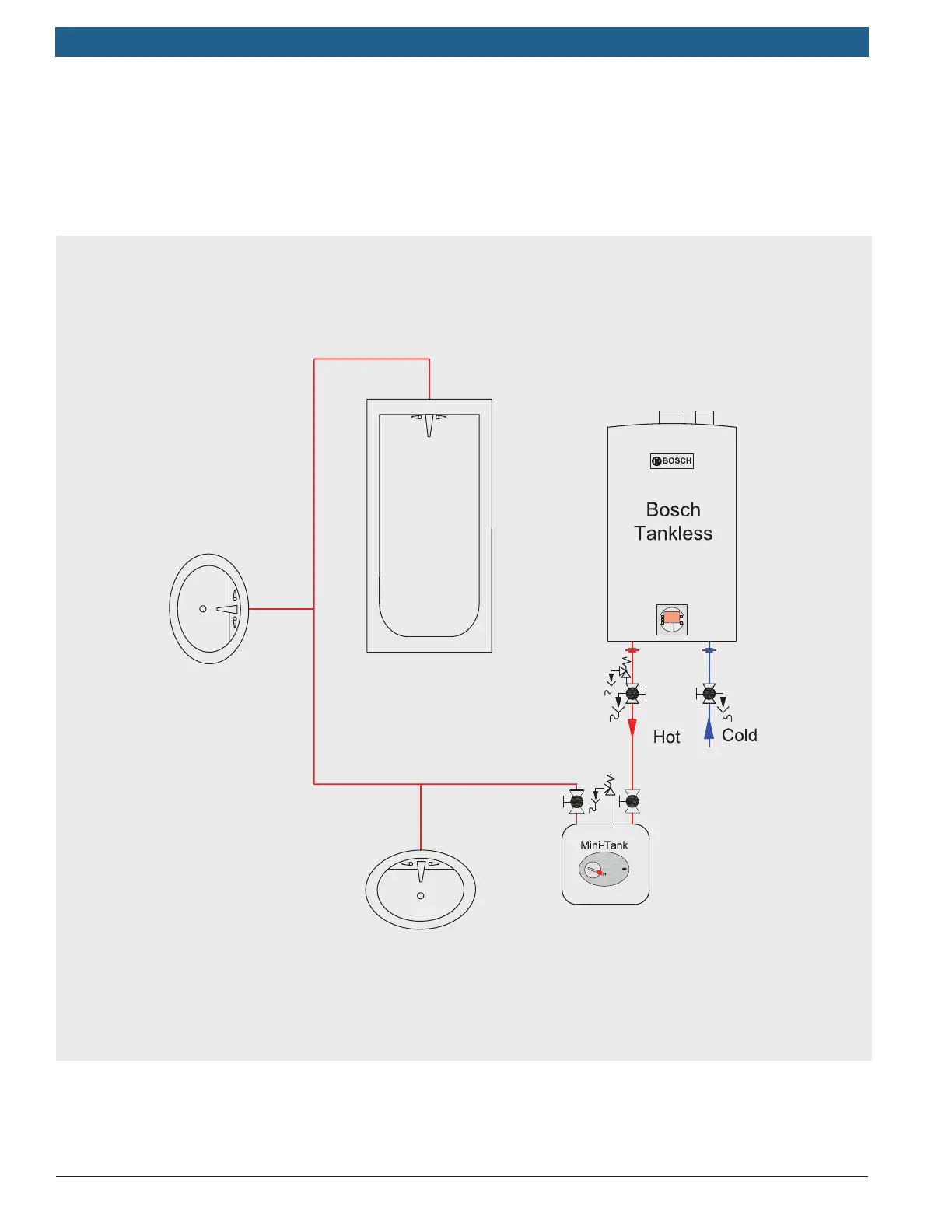 BOSCH

Bosch Tankless

Hot

Cold

Mini-Tank