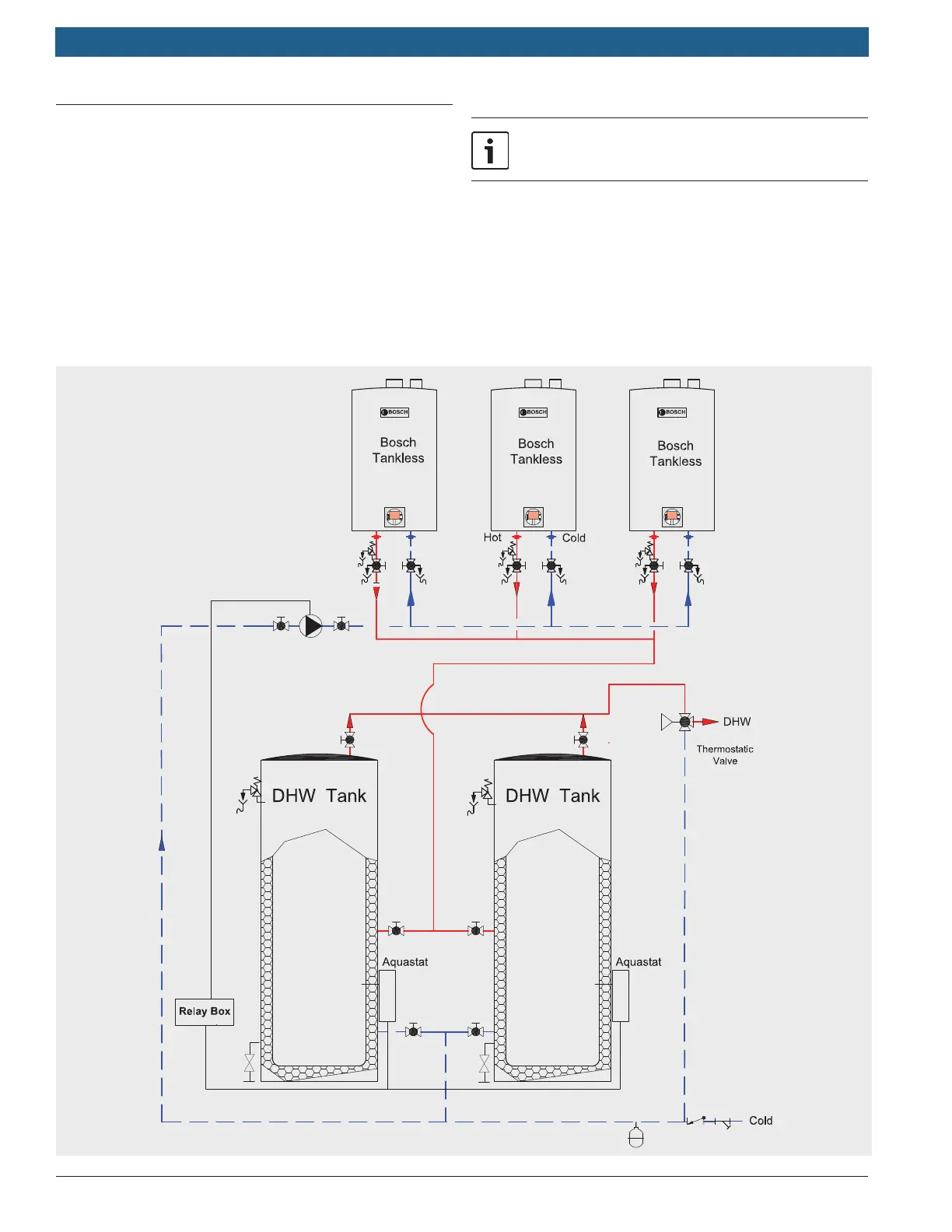 BOSCH

Bosch Tankless

BOSCH

Bosch Tankless

BOSCH

Bosch Tankless

Hot

Cold

DHW

Thermostatic Valve

DHW Tank

DHW Tank

Aquastat

Aquastat

Relay Box

Cold