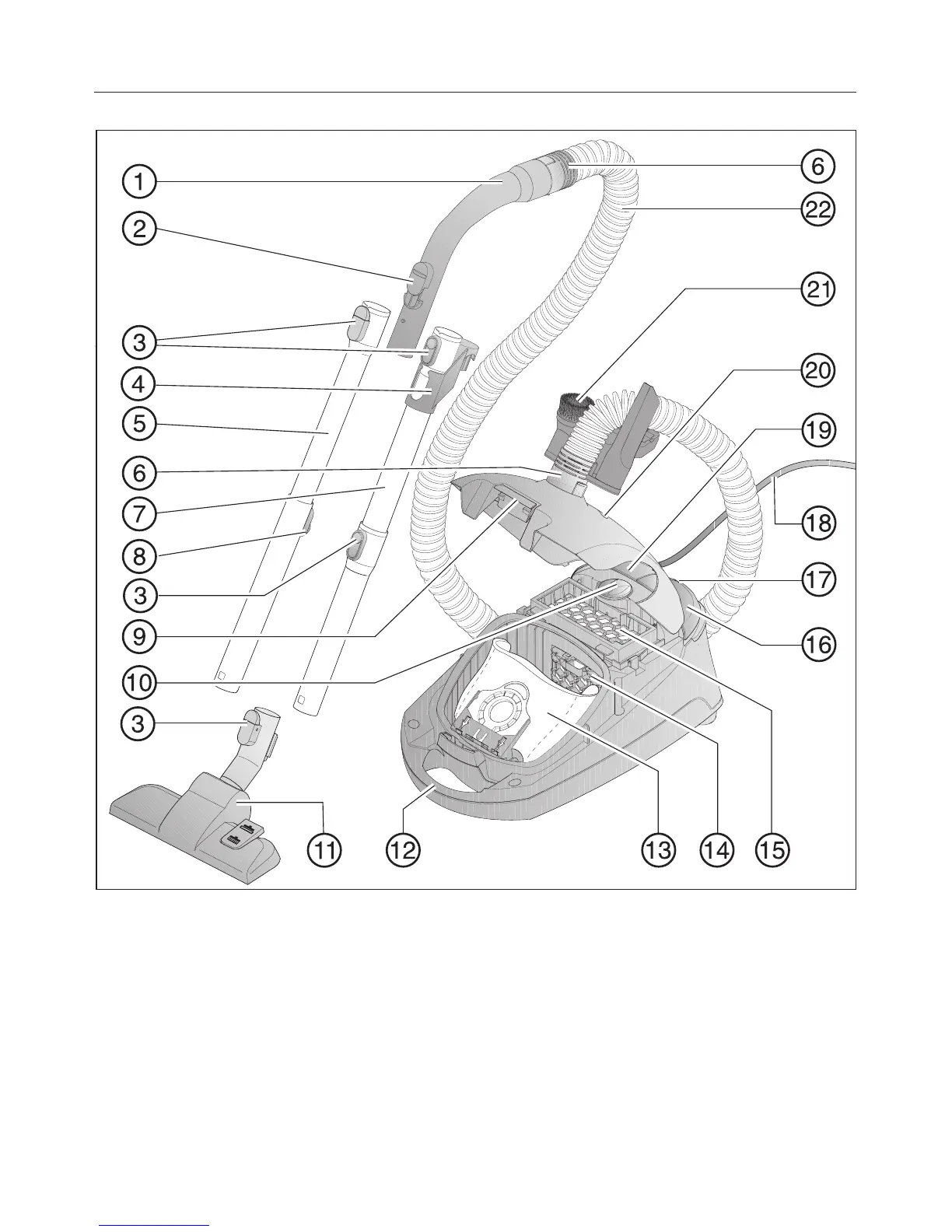 1
2
3
4
5
6
7
8
3
9
10
3
11
12
13
14
15
6
22
21
20
19
18
17
16