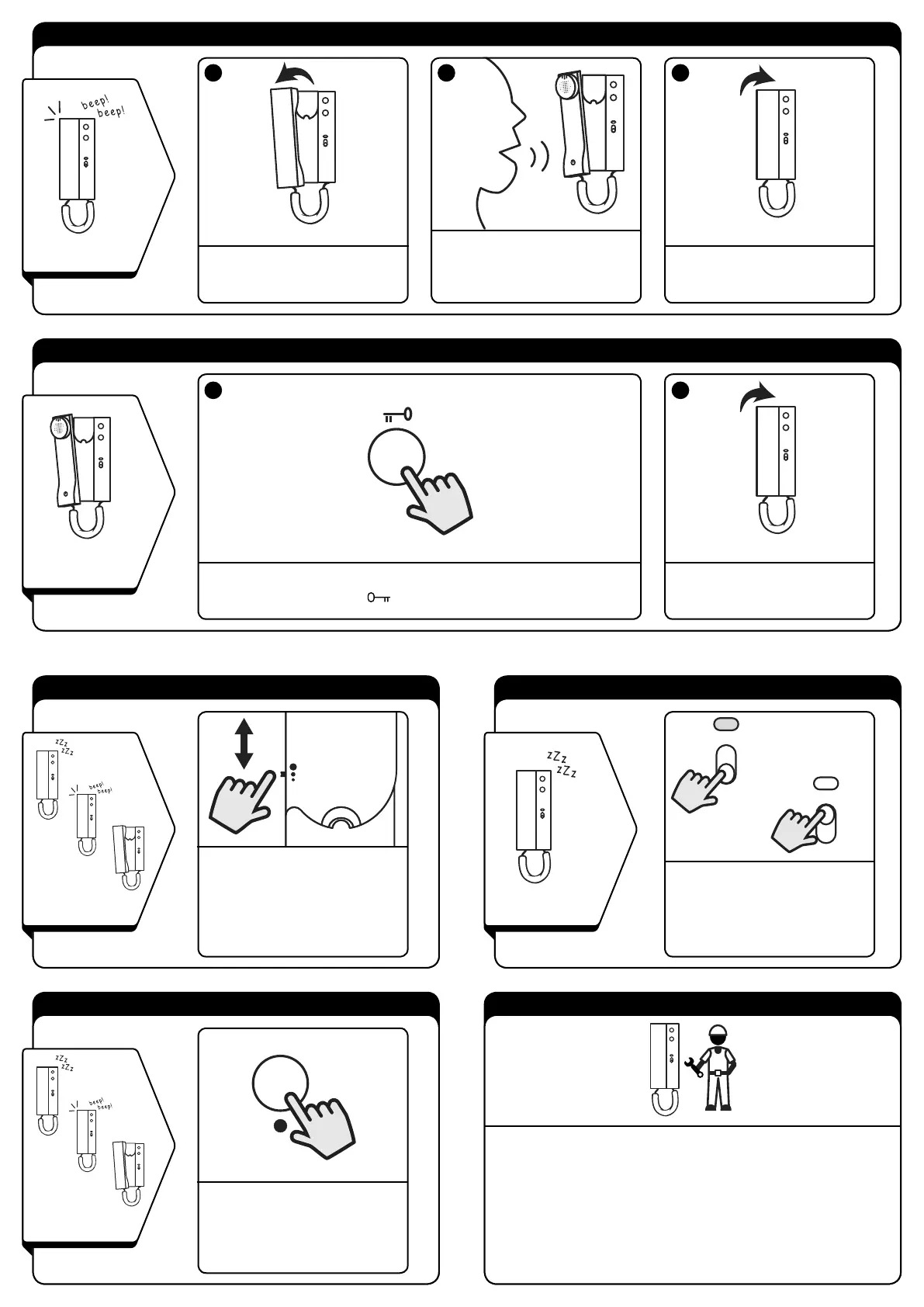 beep!
beep!

zZz
zZz
beep!
beep!

zZz
zZz

zZz
zZz
beep!
beep!