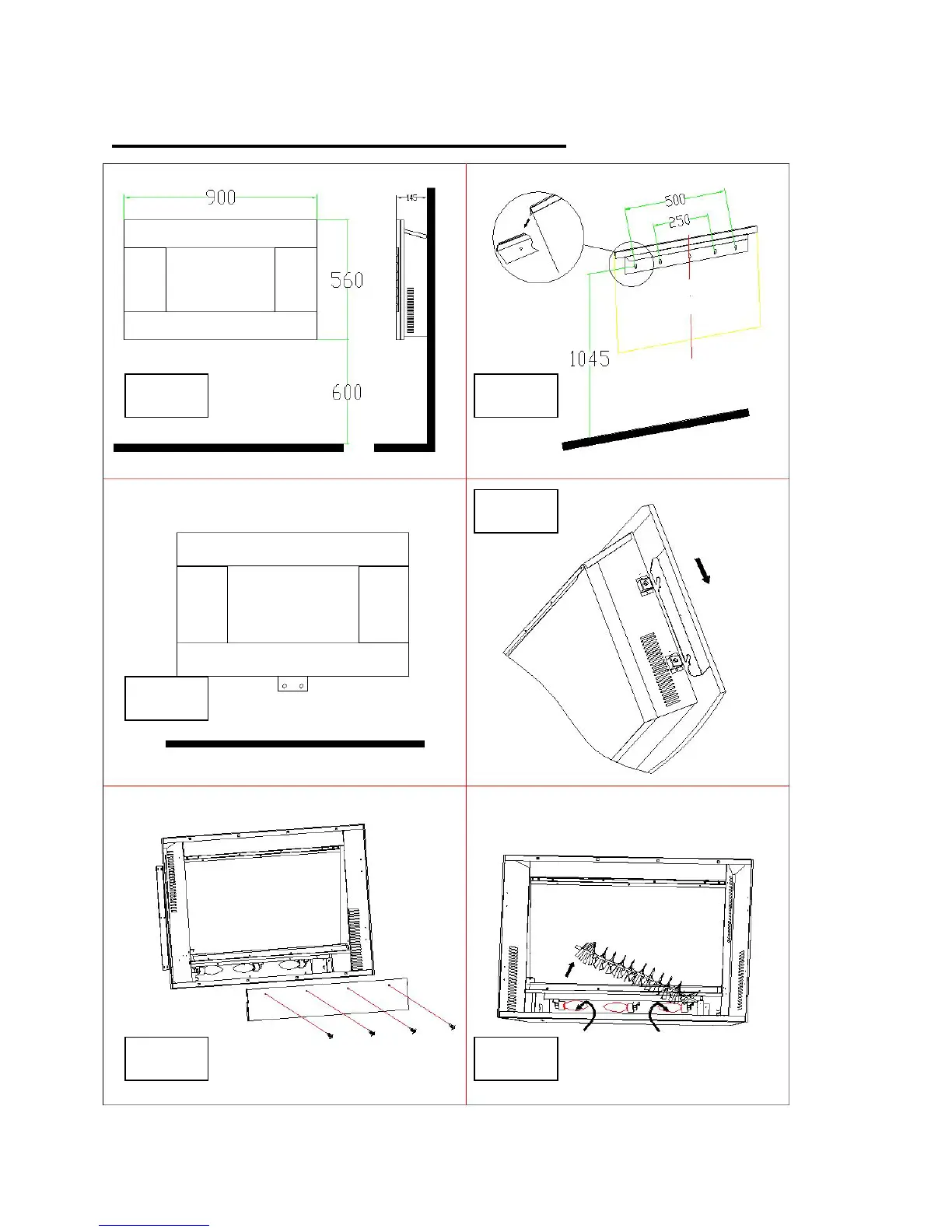 900

145

560

600

500

250

1045