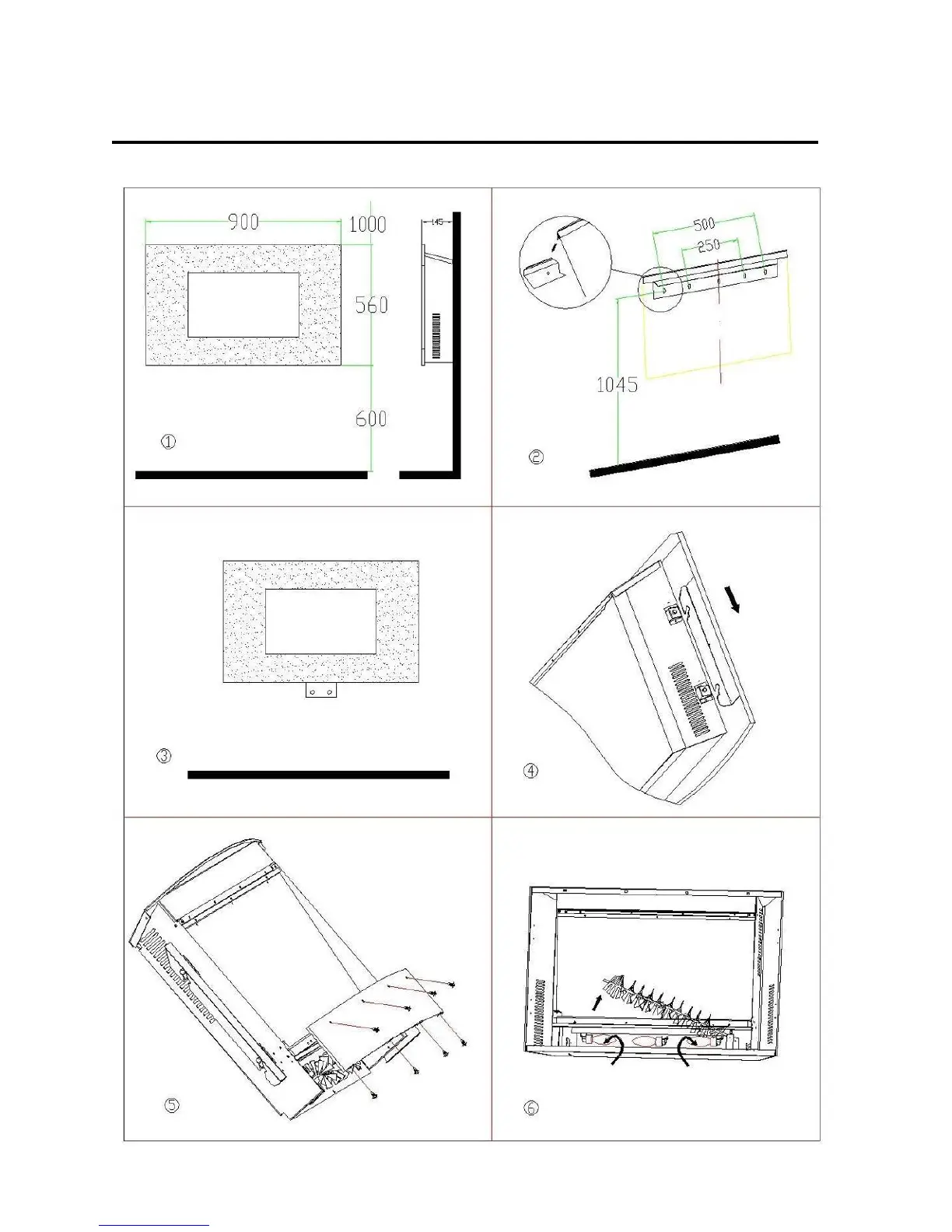 900

1000

145

560

600

①

500

250

1045

②

③

④

⑤

⑥