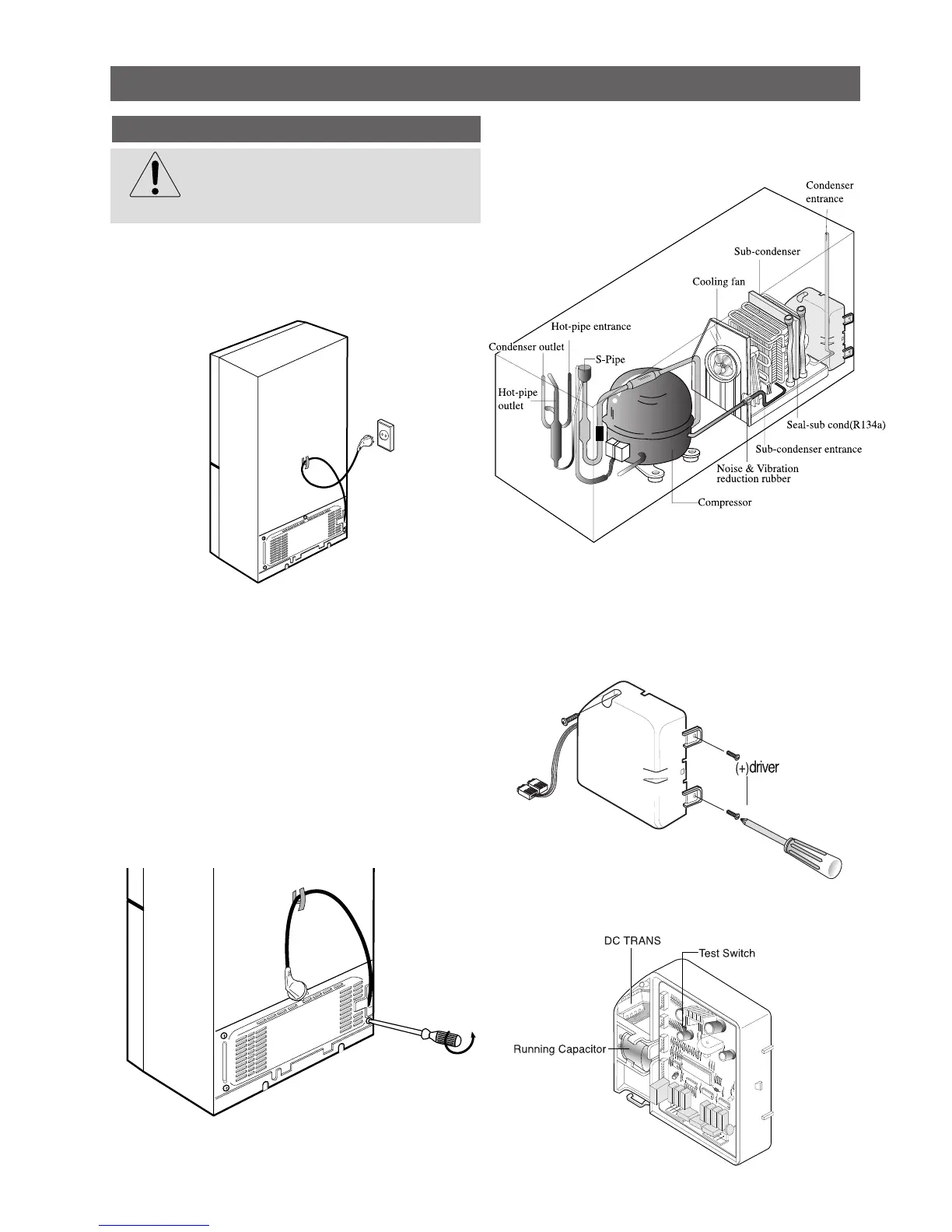 Condenser entrance

Sub-condenser

Cooling fan

Hot-pipe entrance

Condenser outlet

S-Pipe

Hot-pipe outlet

Seal-sub cond(R134a)

Sub-condenser entrance

Noise & Vibration reduction rubber

Compressor

(+)driver

DC TRANS

Test Switch

Running Capacitor