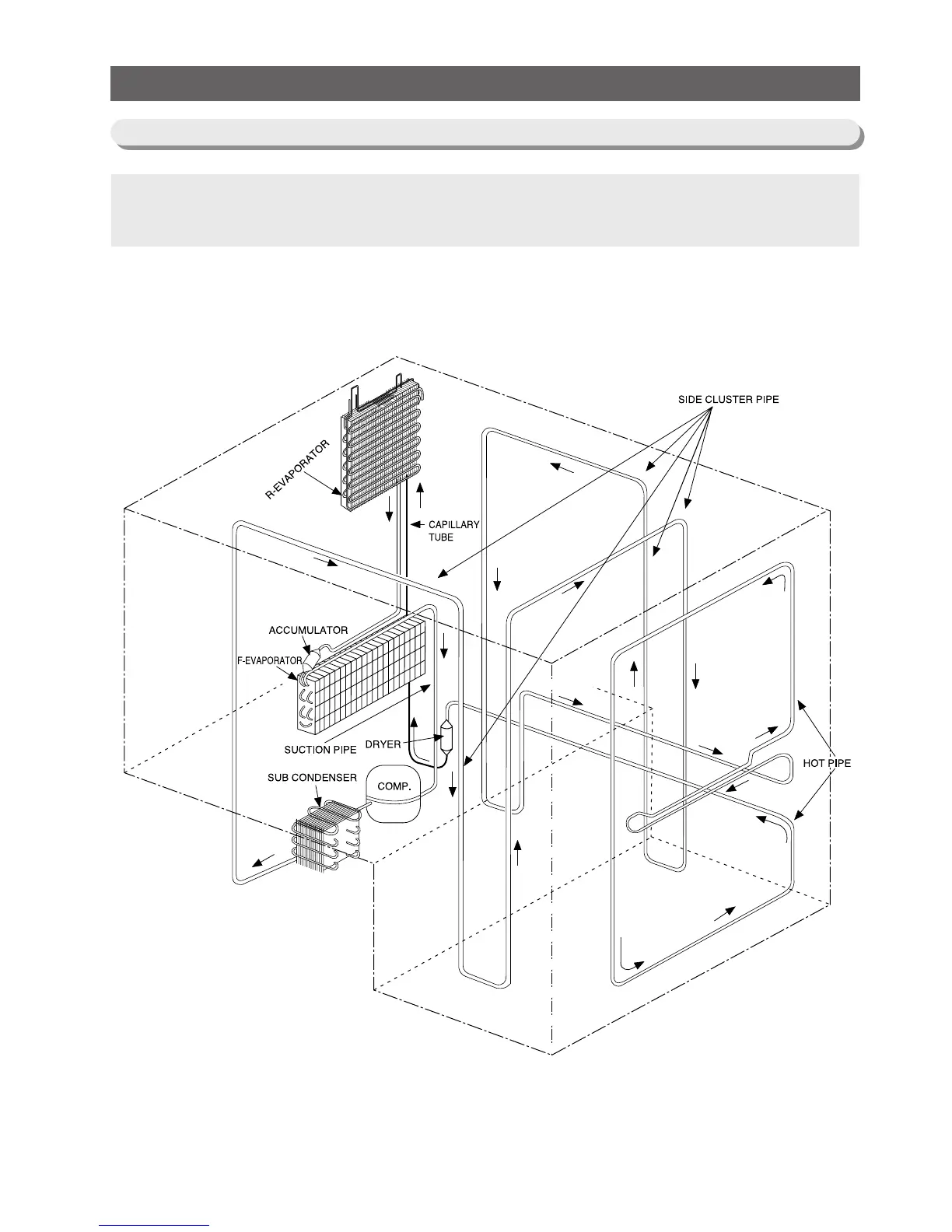 SIDE CLUSTER PIPE

R-EVAPORATOR

CAPILLARY TUBE

ACCUMULATOR

F-EVAPORATOR

SUCTION PIPE

DRYER

SUB CONDENSER

COMP.

HOT PIPE