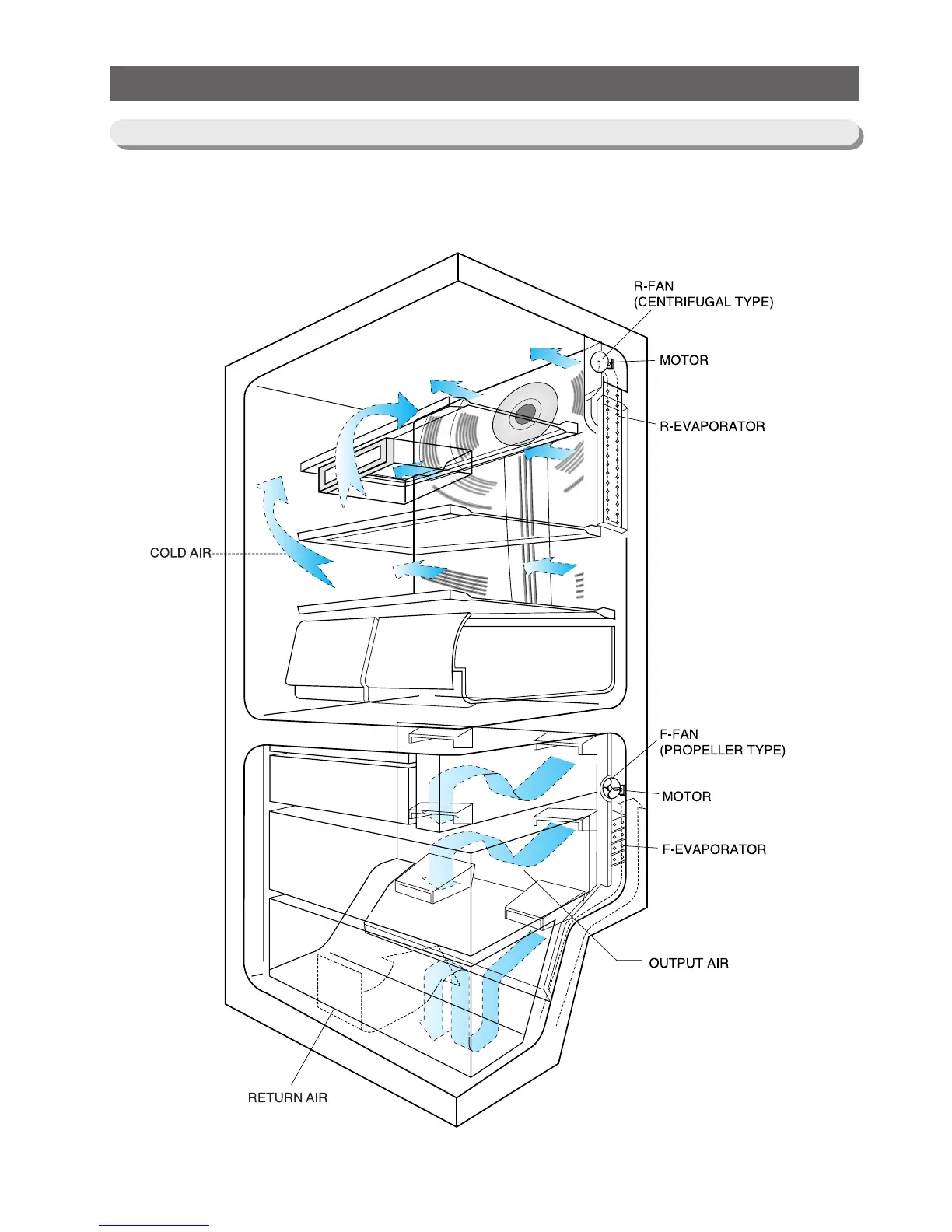 R-FAN
(CENTRIFUGAL TYPE)

MOTOR

R-EVAPORATOR

COLD AIR

F-FAN
(PROPELLER TYPE)

MOTOR

F-EVAPORATOR

OUTPUT AIR

RETURN AIR