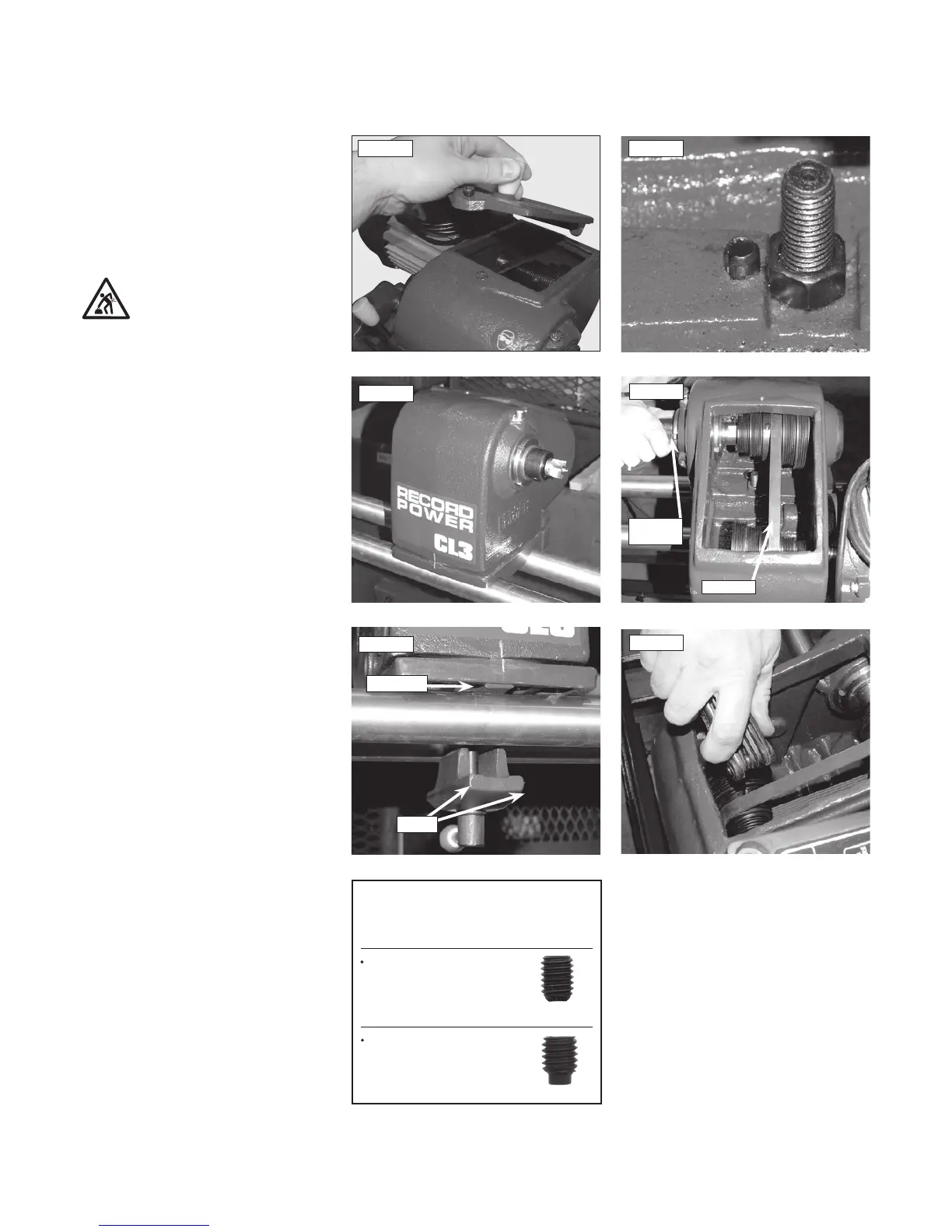 RECORD POWER
CL3