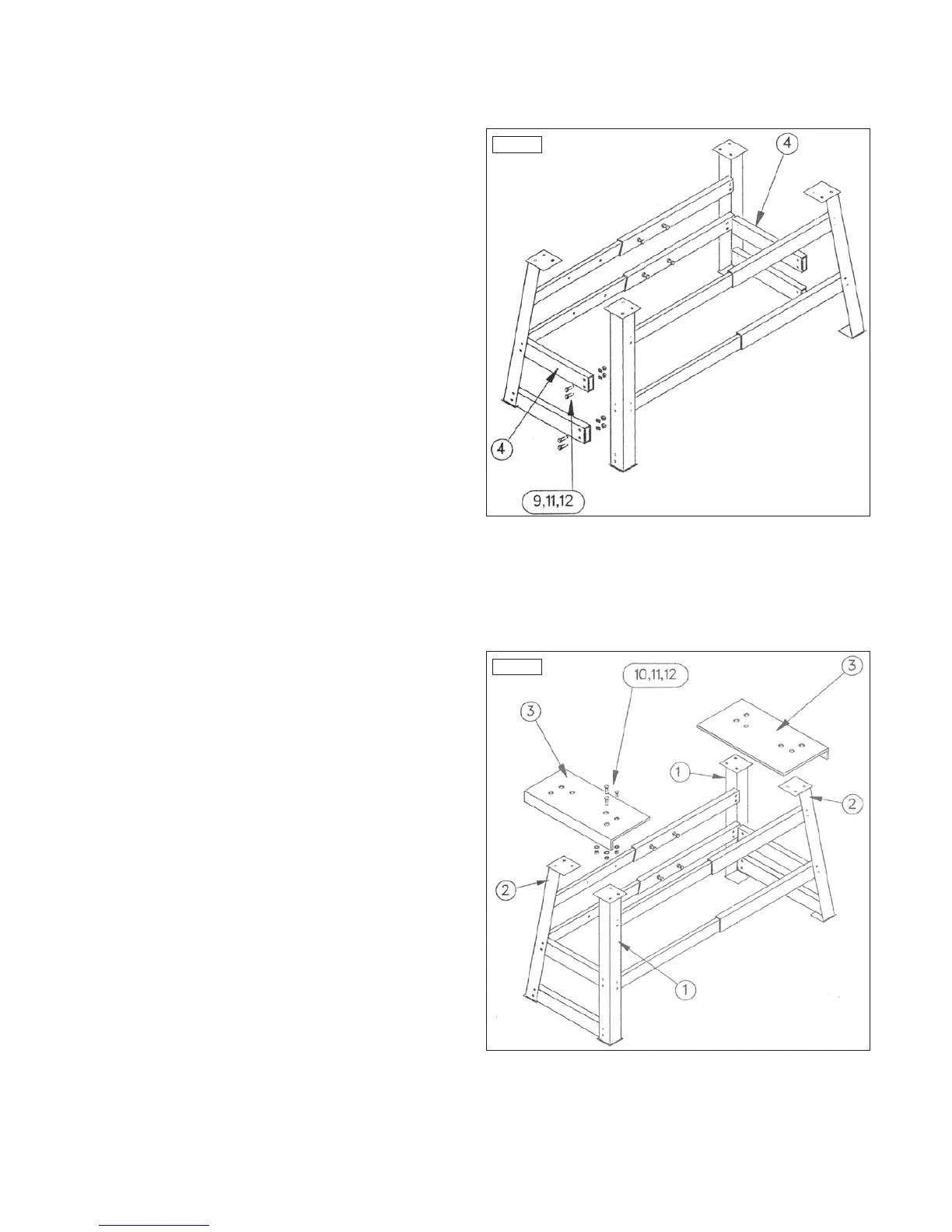 4

4

9,11,12

10,11,12

3

3

1

2

2

1