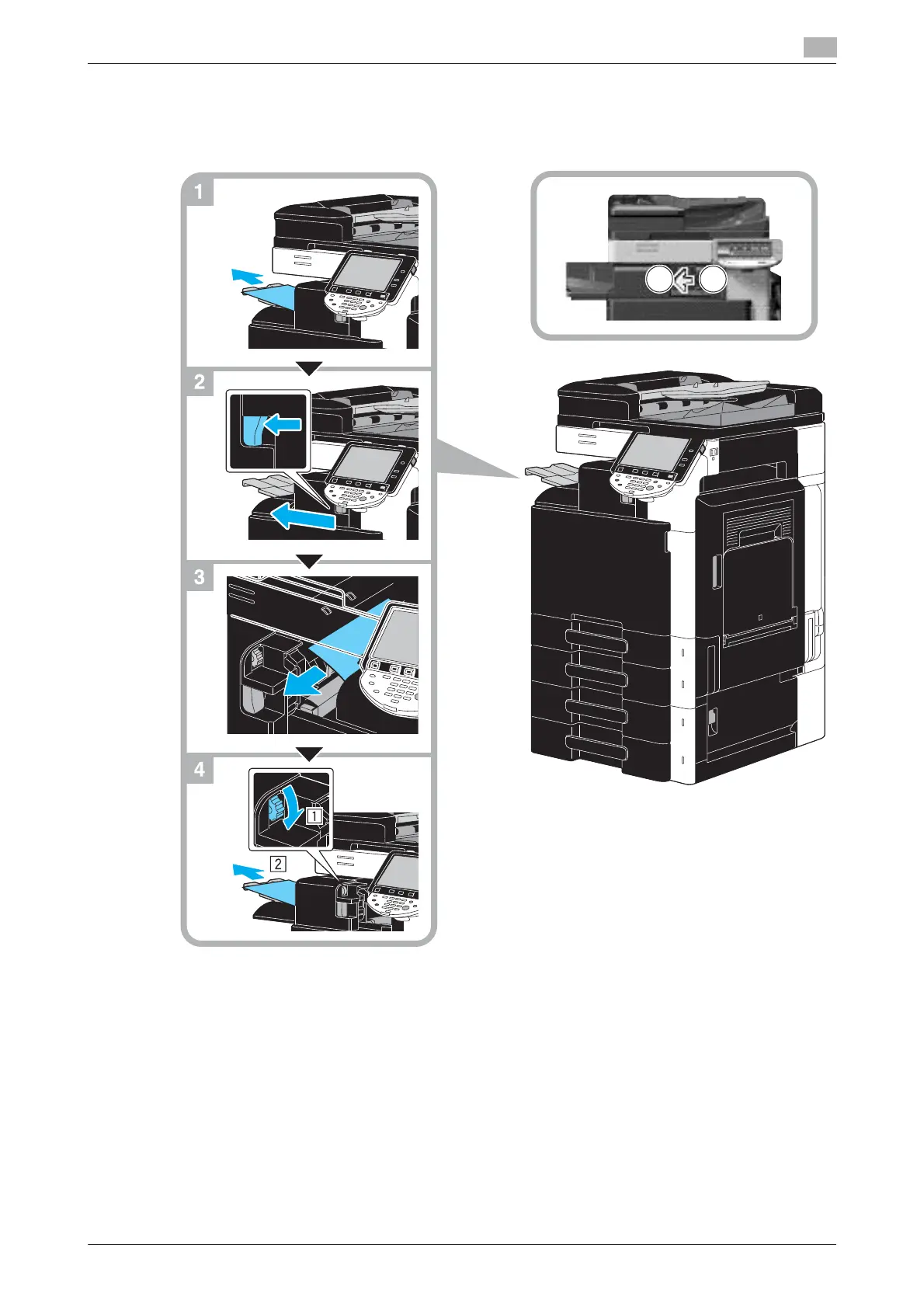 1

2

3

4

1

2