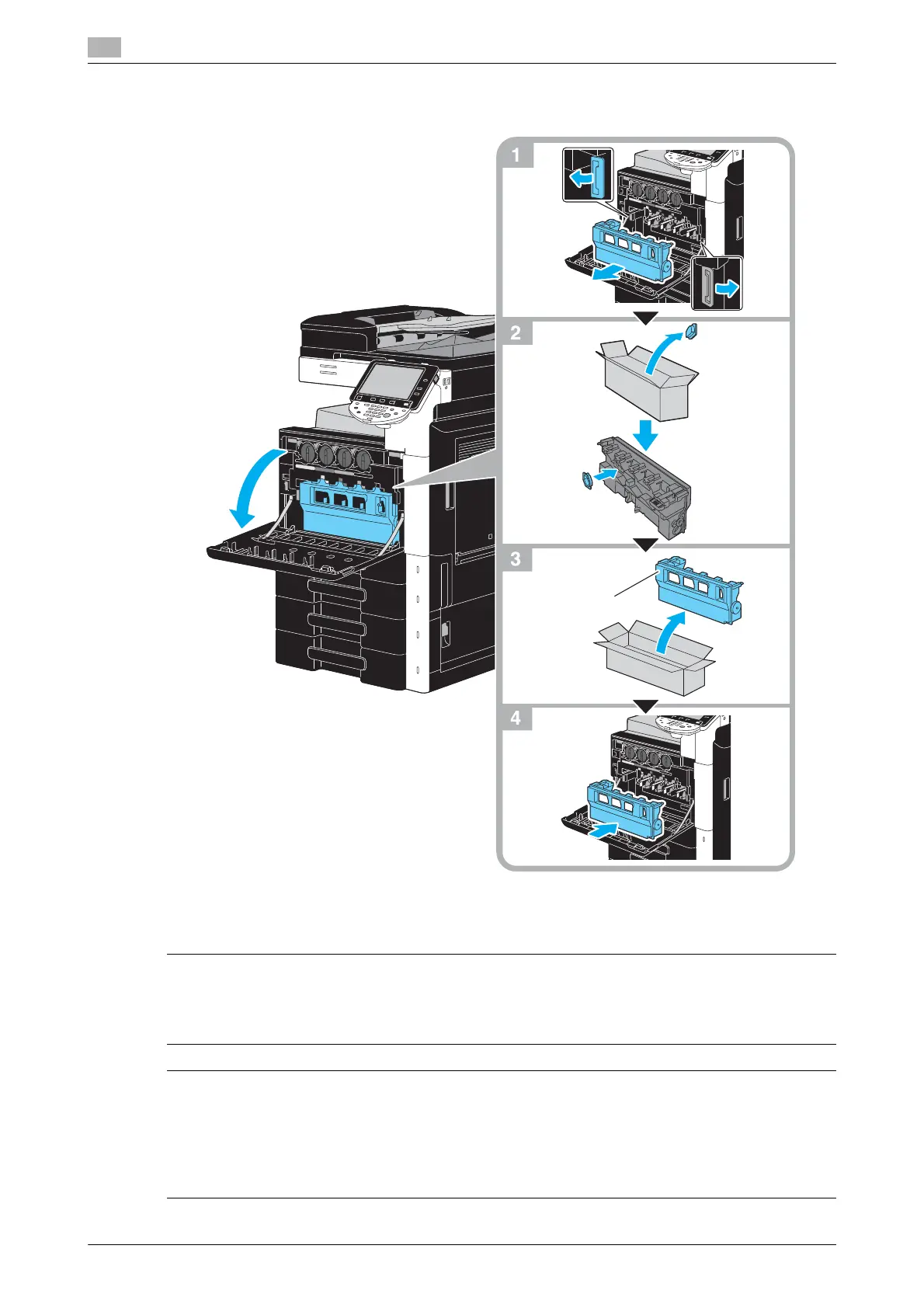 1

2

3

4