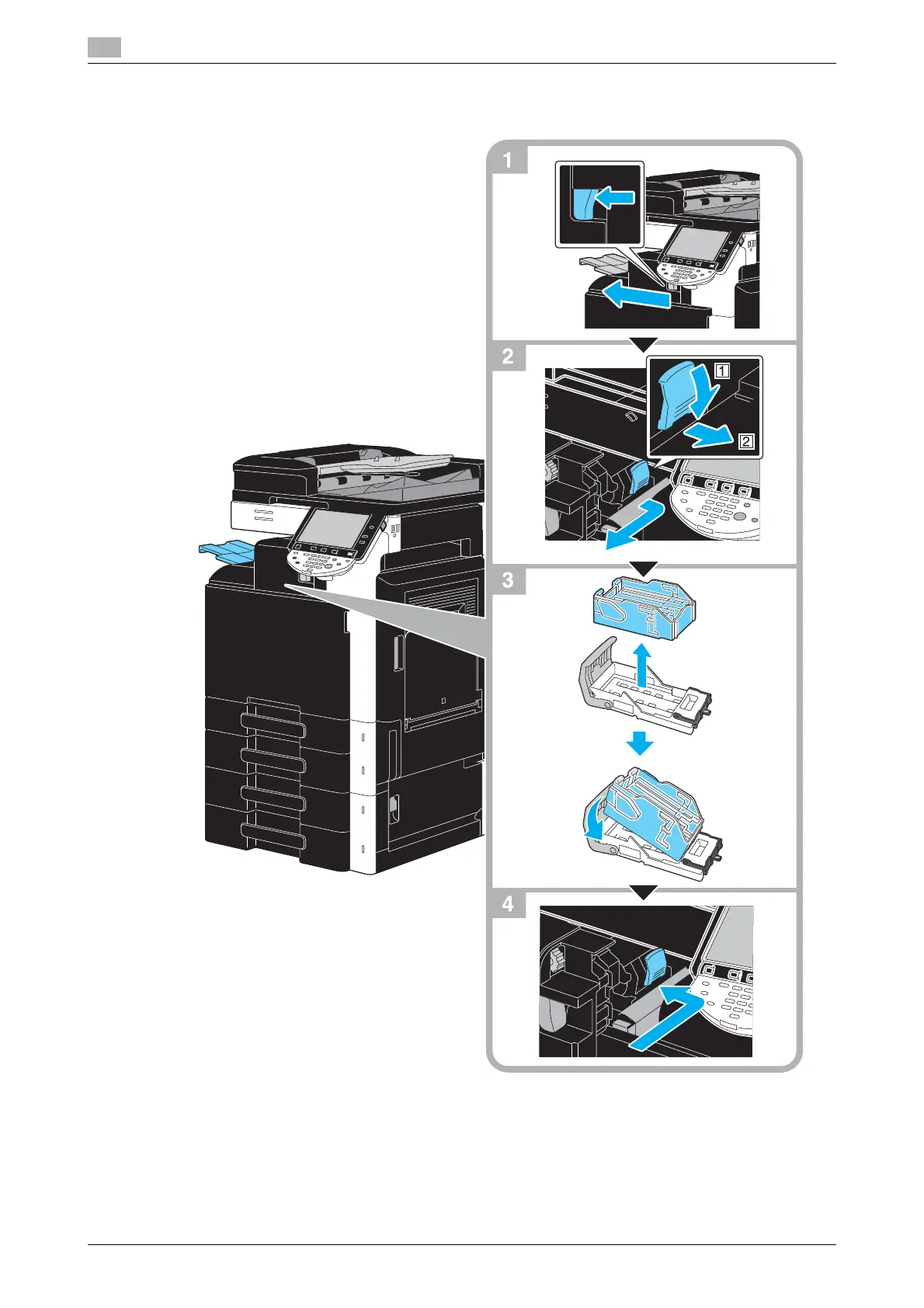 1

2

1

2

3

4