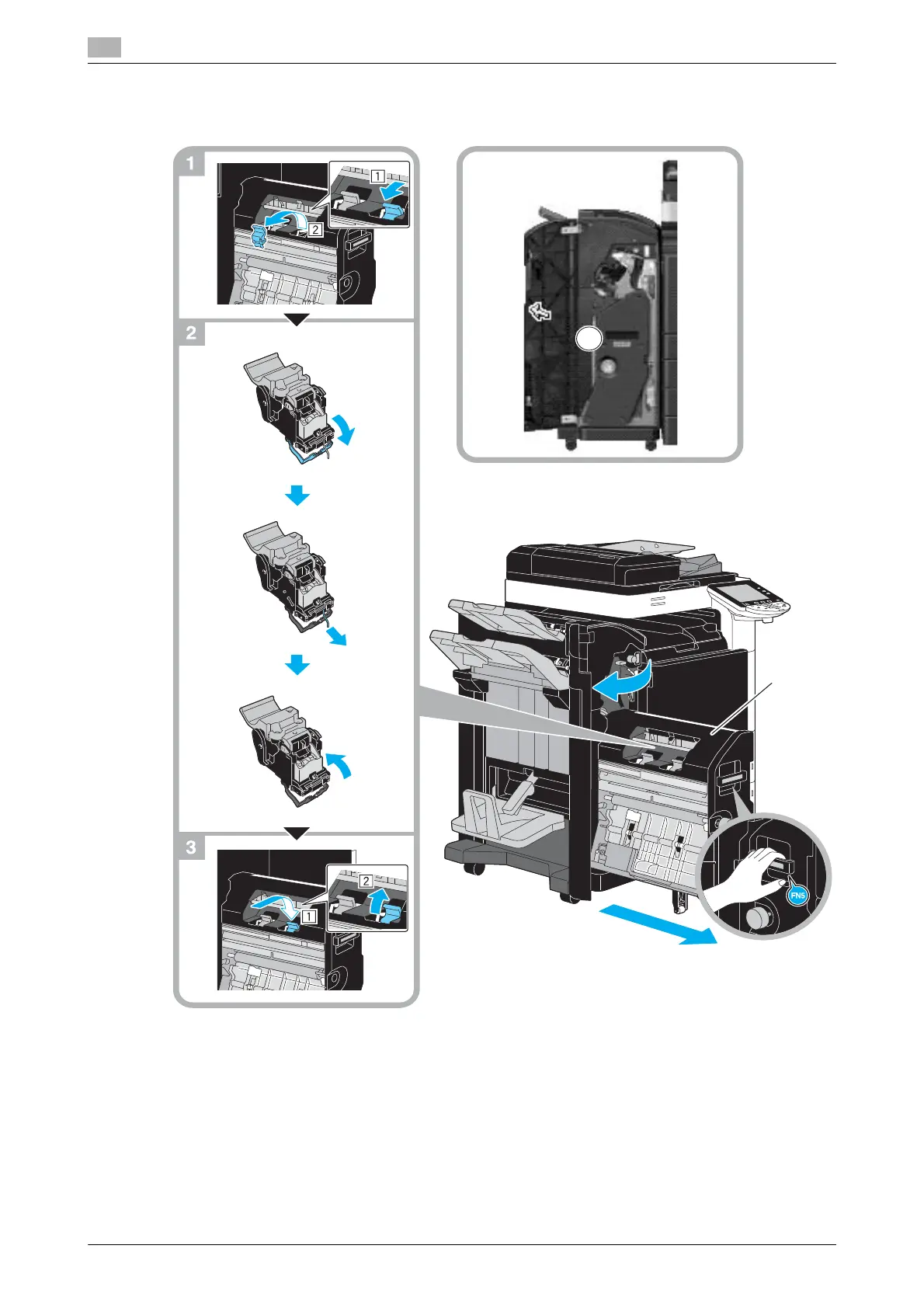 1

1

2

2

3

2

1

FN5