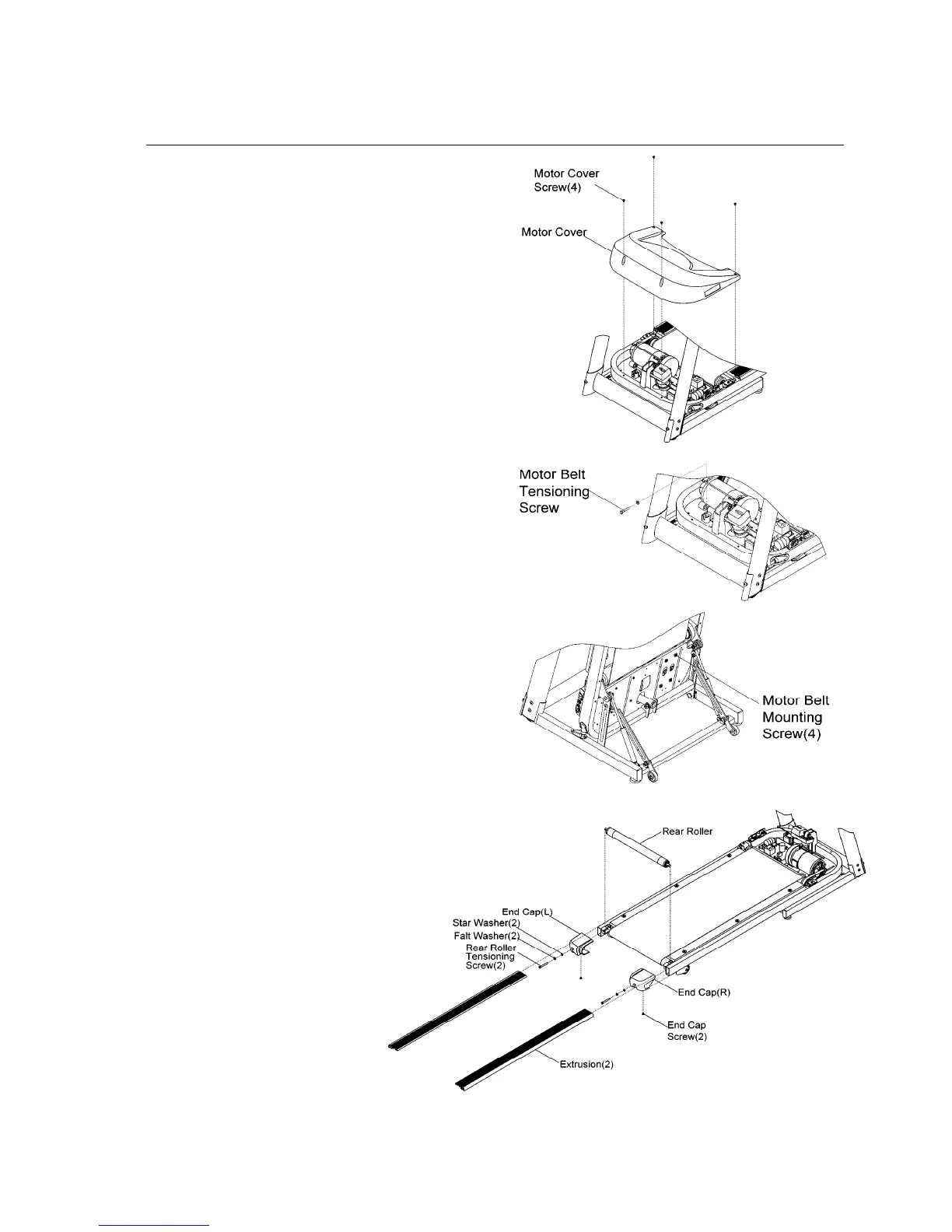 Motor Cover Screw(4)

Motor Cover

Motor Belt Tensioning Screw

Motor Belt Mounting Screw(4)

Rear Roller

End Cap(L)

Star Washer(2)

Falt Washer(2)

Rear Roller Tensioning Screw(2)

End Cap(R)

End Cap Screw(2)

Extrusion(2)