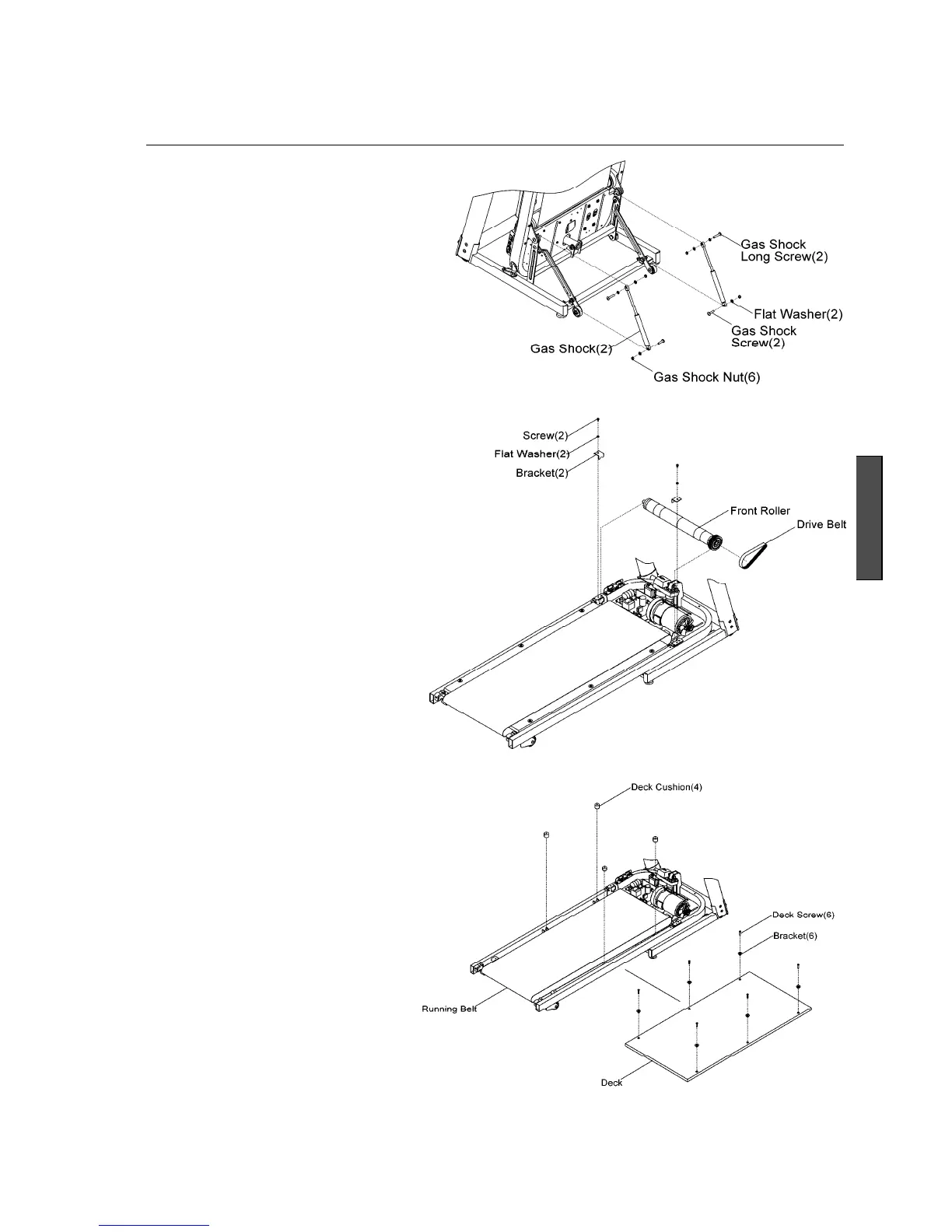 Gas Shock Long Screw(2)

Flat Washer(2)

Gas Shock Screw(2)

Gas Shock(2)

Gas Shock Nut(6)

Screw(2)

Flat Washer(2)

Bracket(2)

Front Roller

Drive Belt

Deck Cushion(4)

Deck Screw(6)

Bracket(6)

Running Belt

Deck