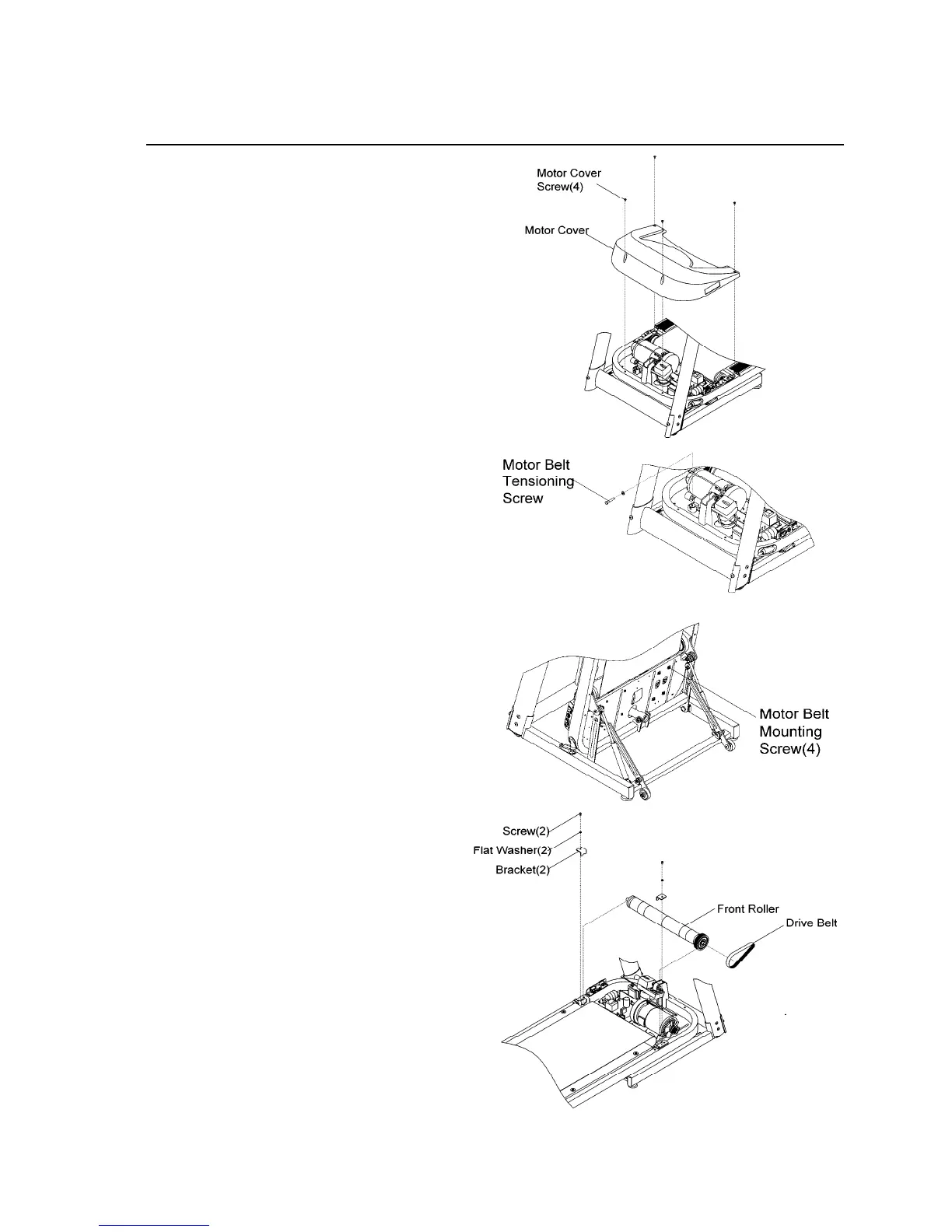 Motor Cover Screw(4)

Motor Cover

Motor Belt Tensioning Screw

Motor Belt Mounting Screw(4)

Screw(2)
Flat Washer(2)
Bracket(2)

Front Roller

Drive Belt