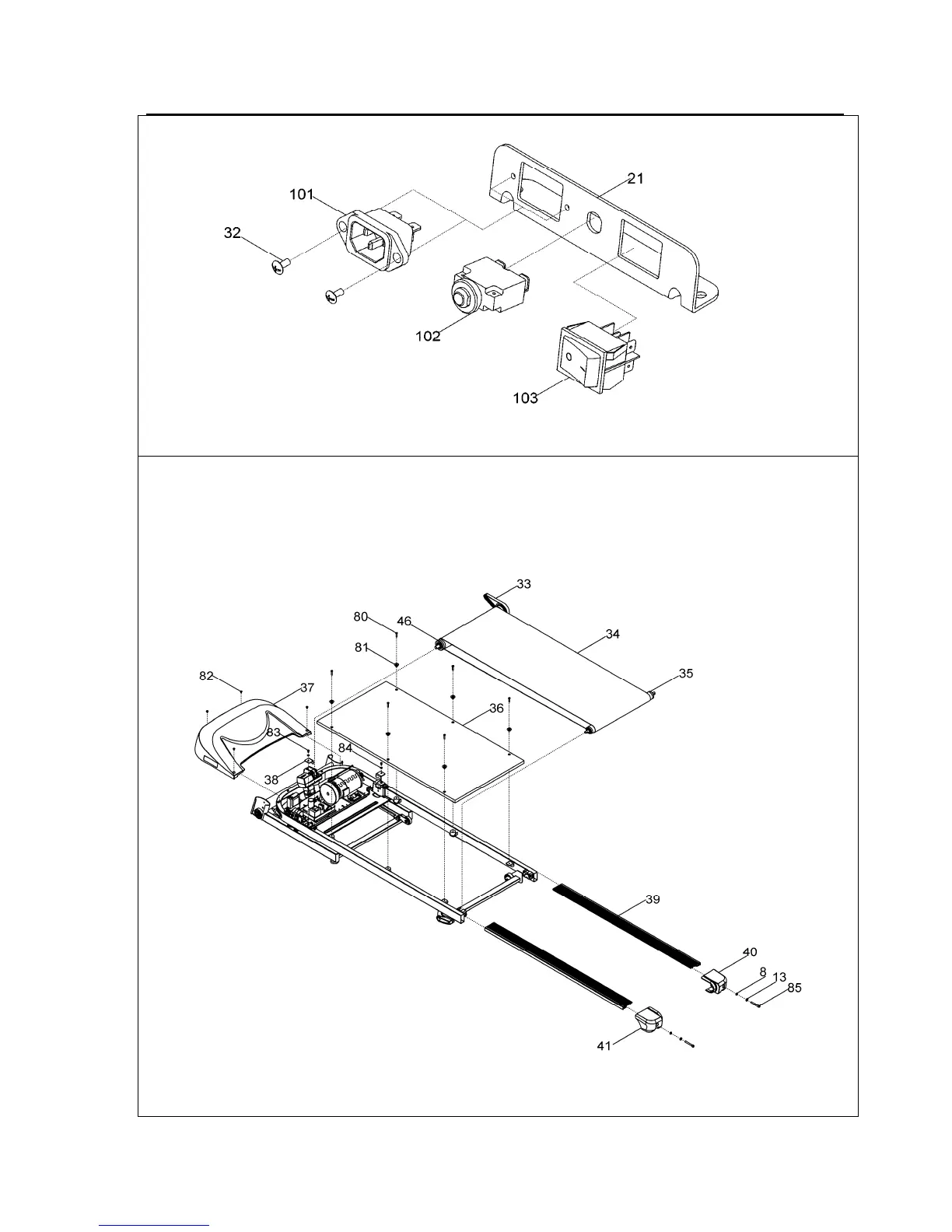 101
21
32
102
103
33
80
46
34
81
35
82
37
36
83
84
38
39
40
8
13
85
41