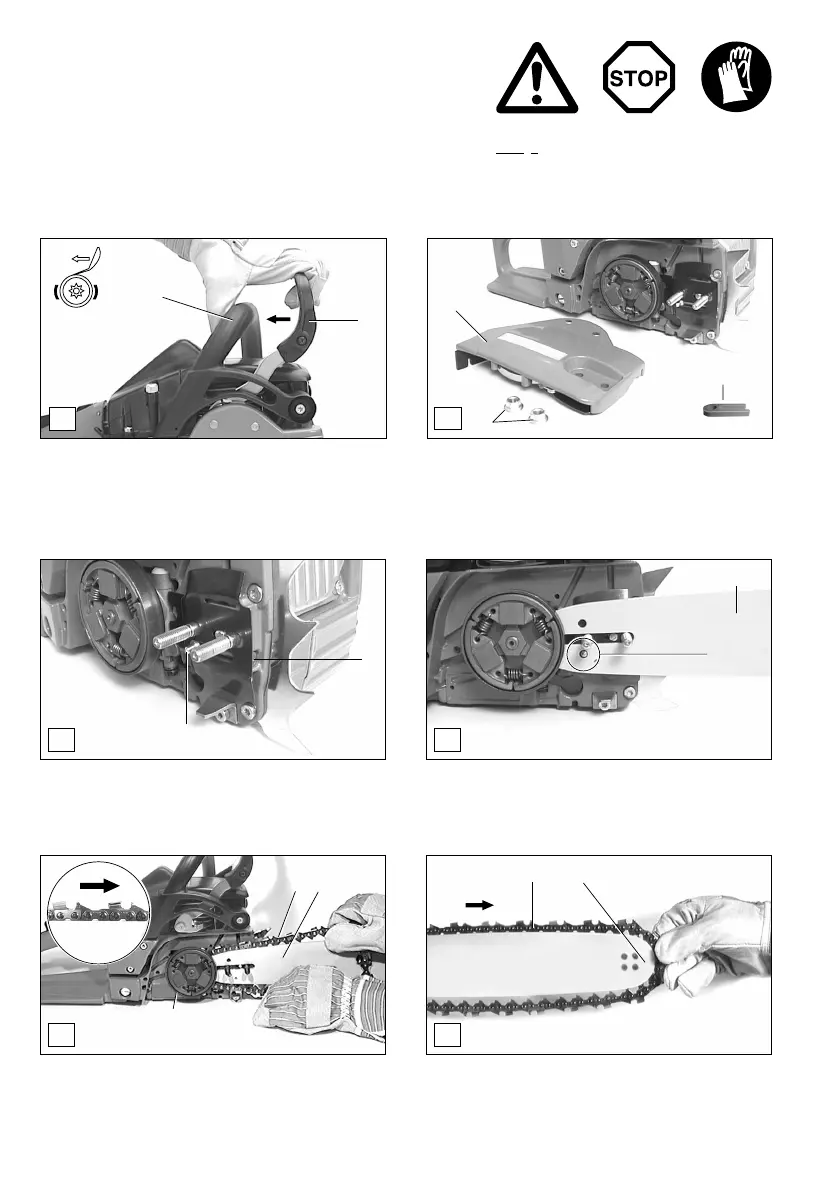 STOP