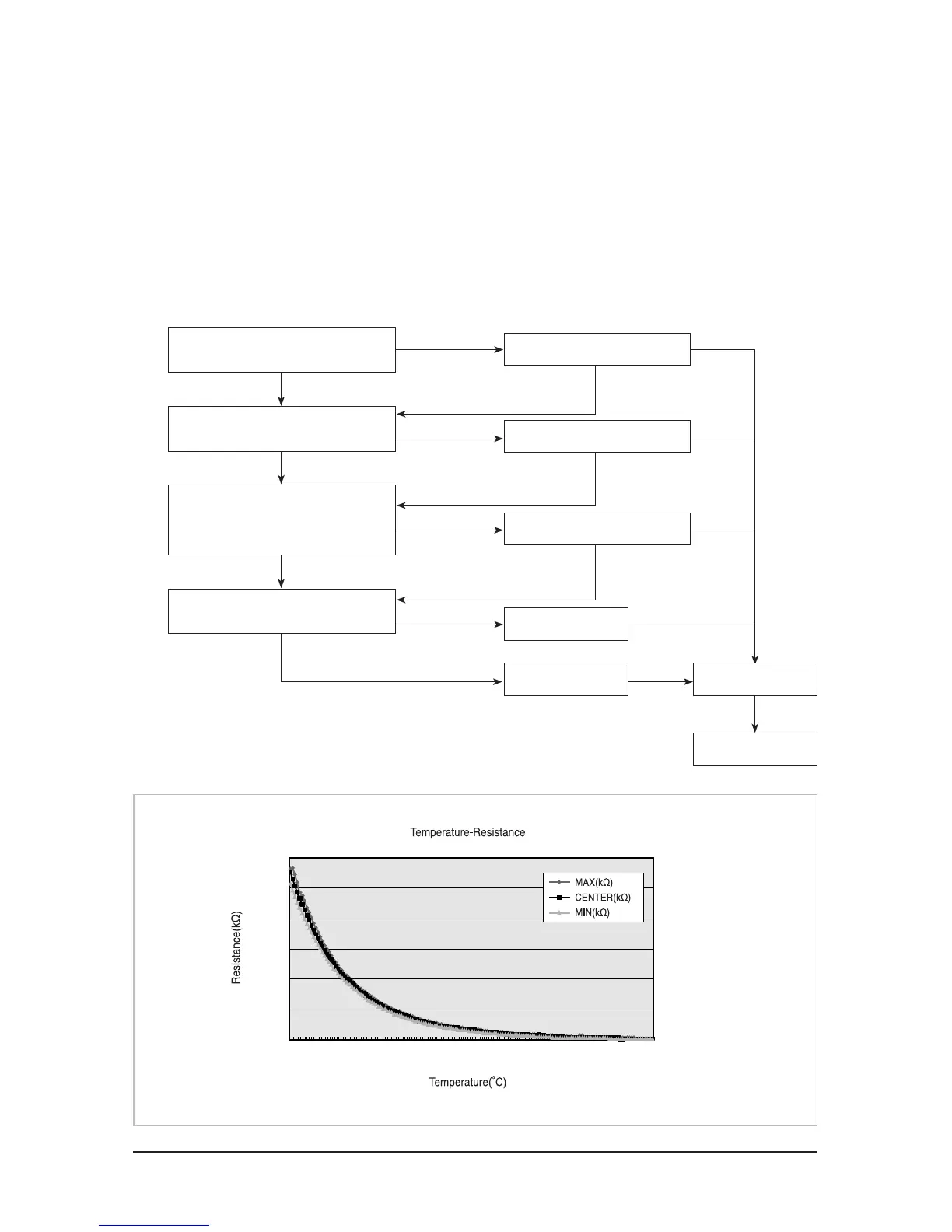 Temperature-Resistance

MAX(kΩ)
CENTER(kΩ)
MIN(kΩ)

Resistance(kΩ)

Temperature(˚C)