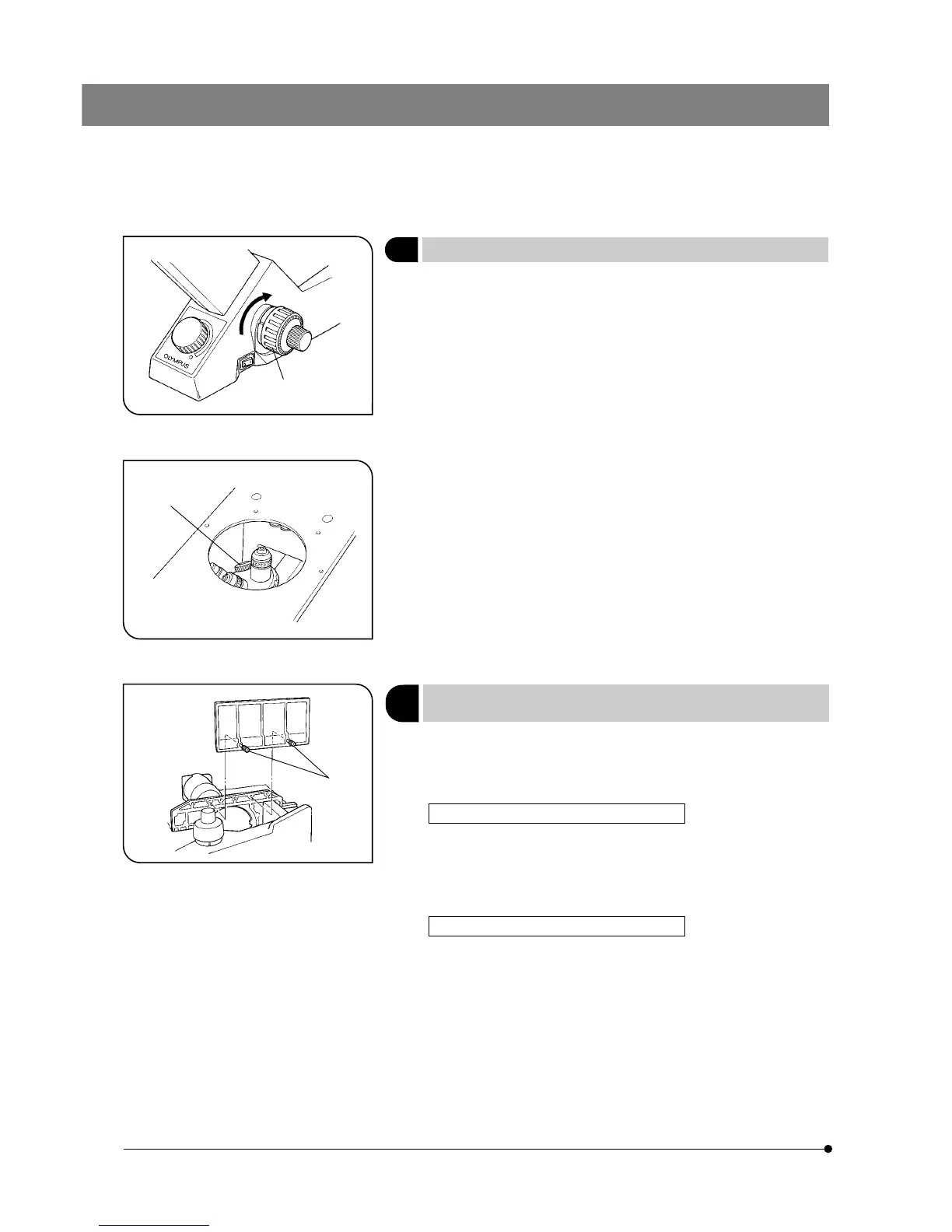 OLYMPUS