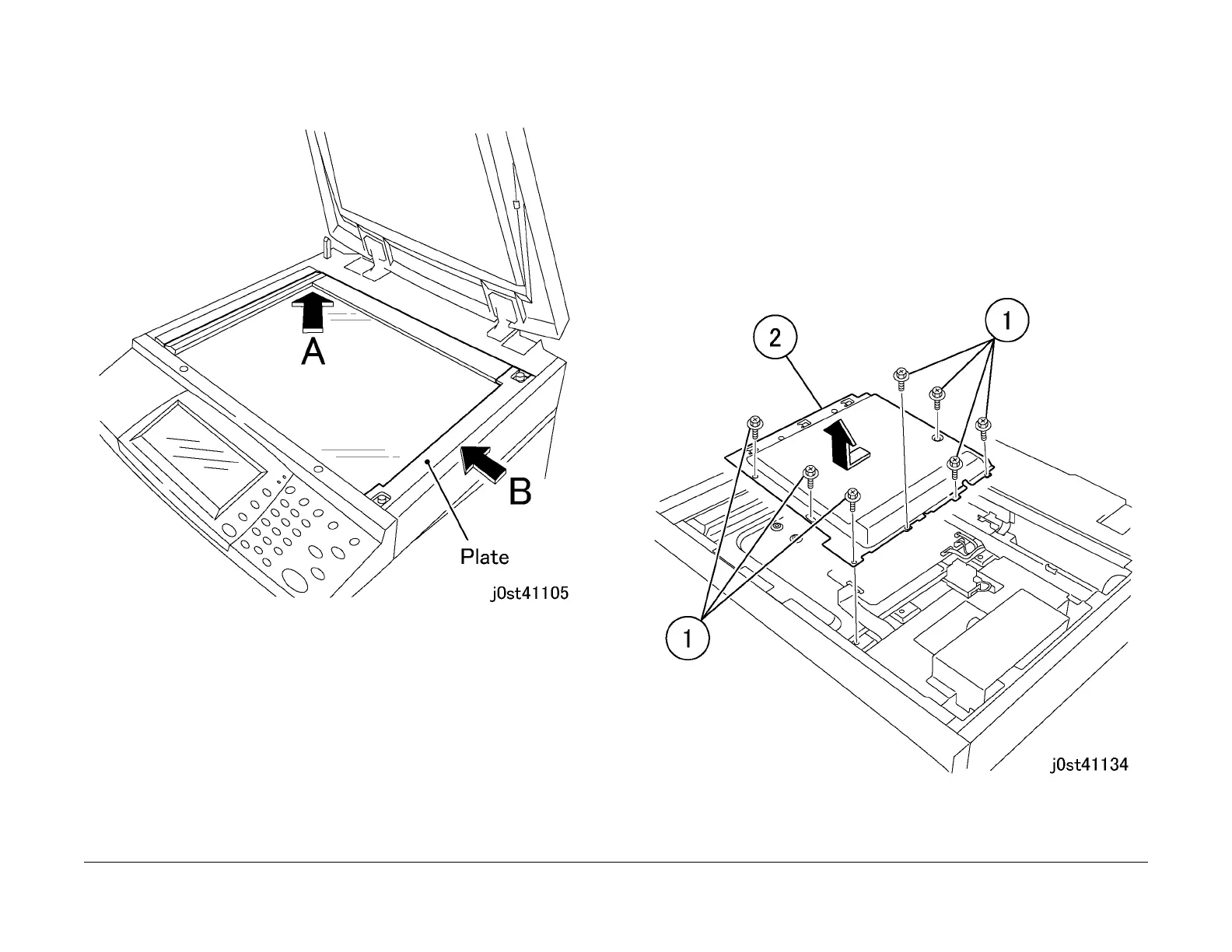 A

B

Plate

j0st41105

2

1

1

j0st41134