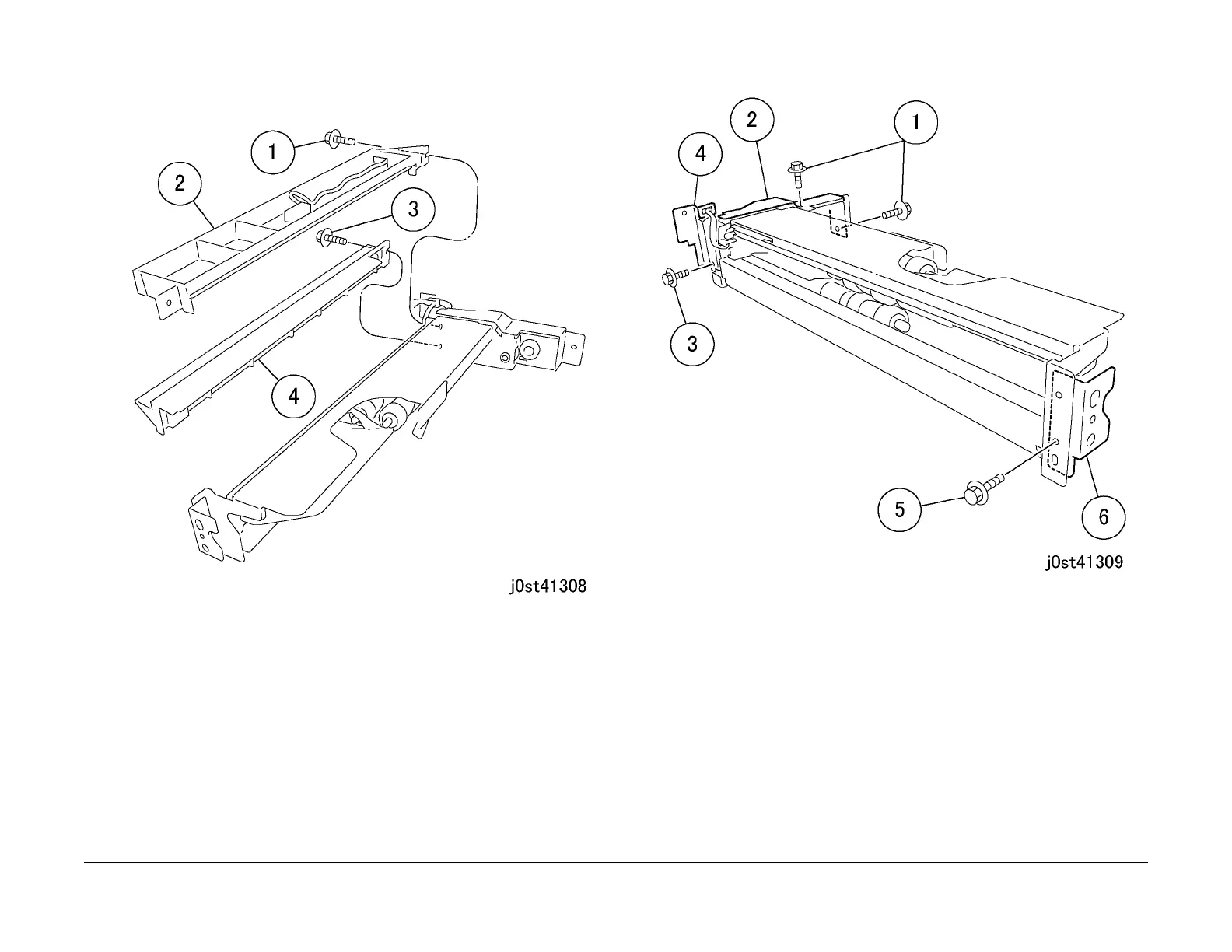 1
2
3
4

j0st41308

2
1
4
3
5
6

j0st41309