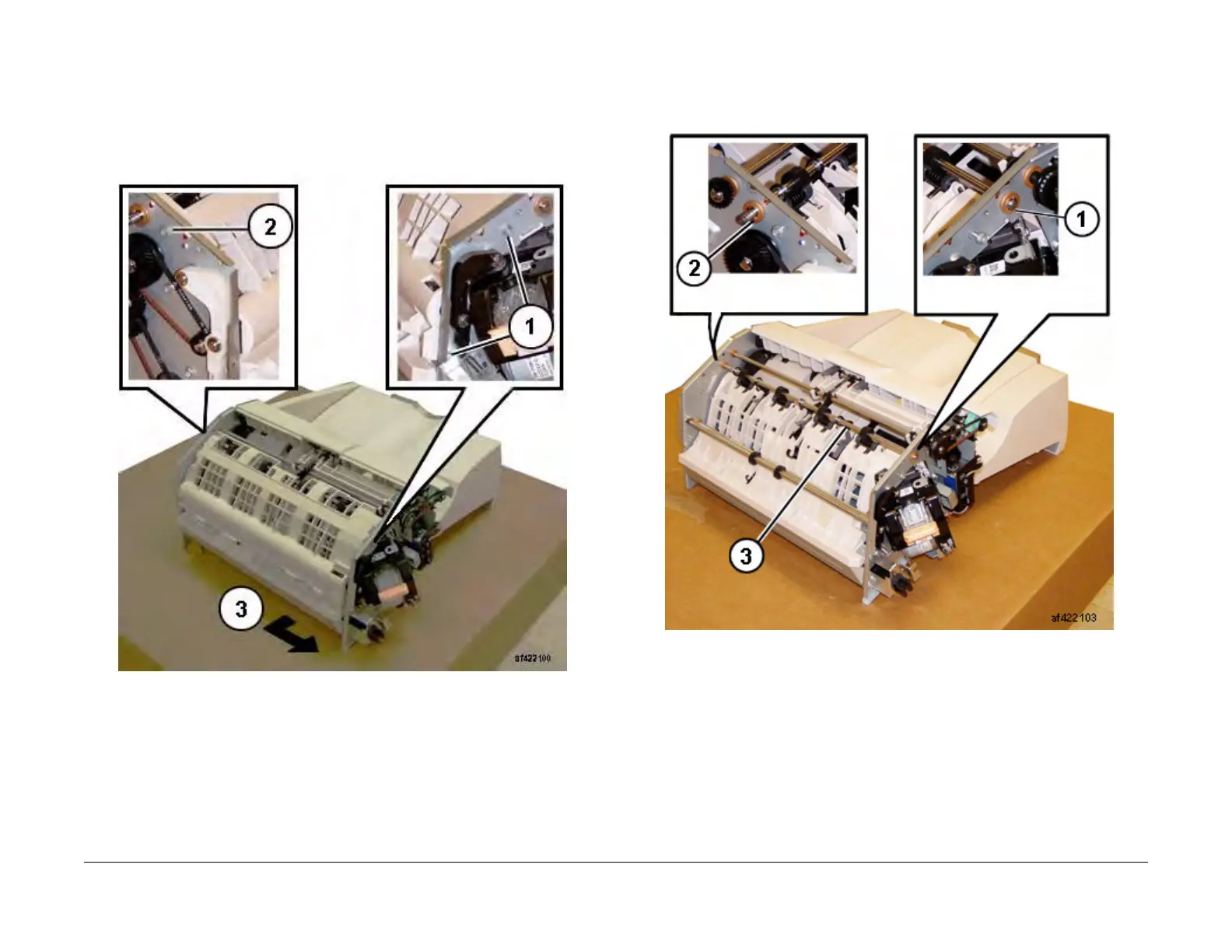 2

1

3

af422100

2

1

3

af422103