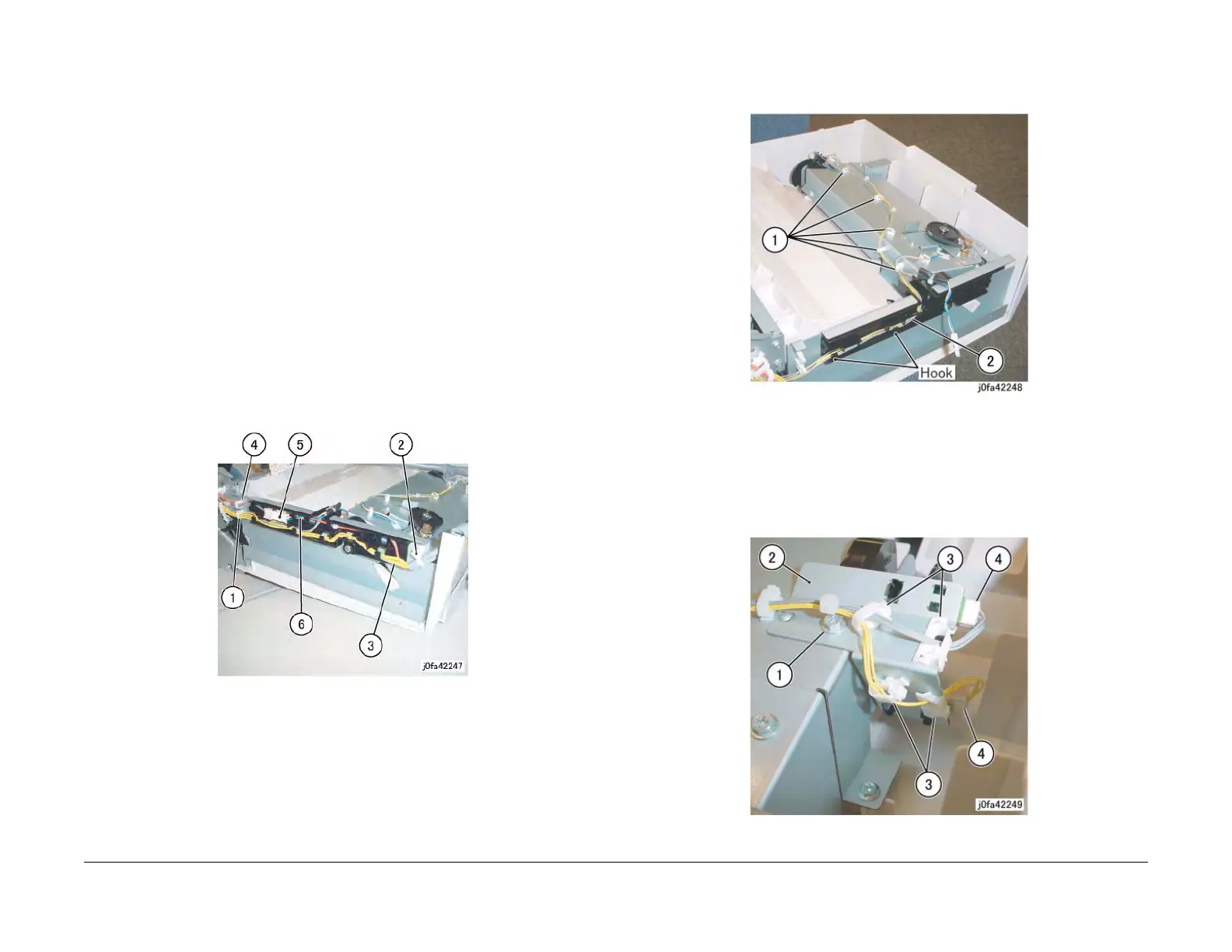 4 5 2
1
6
3
j0fa42247

1
2
Hook
j0fa42248

2
3
4
1
4
3
j0fa42249