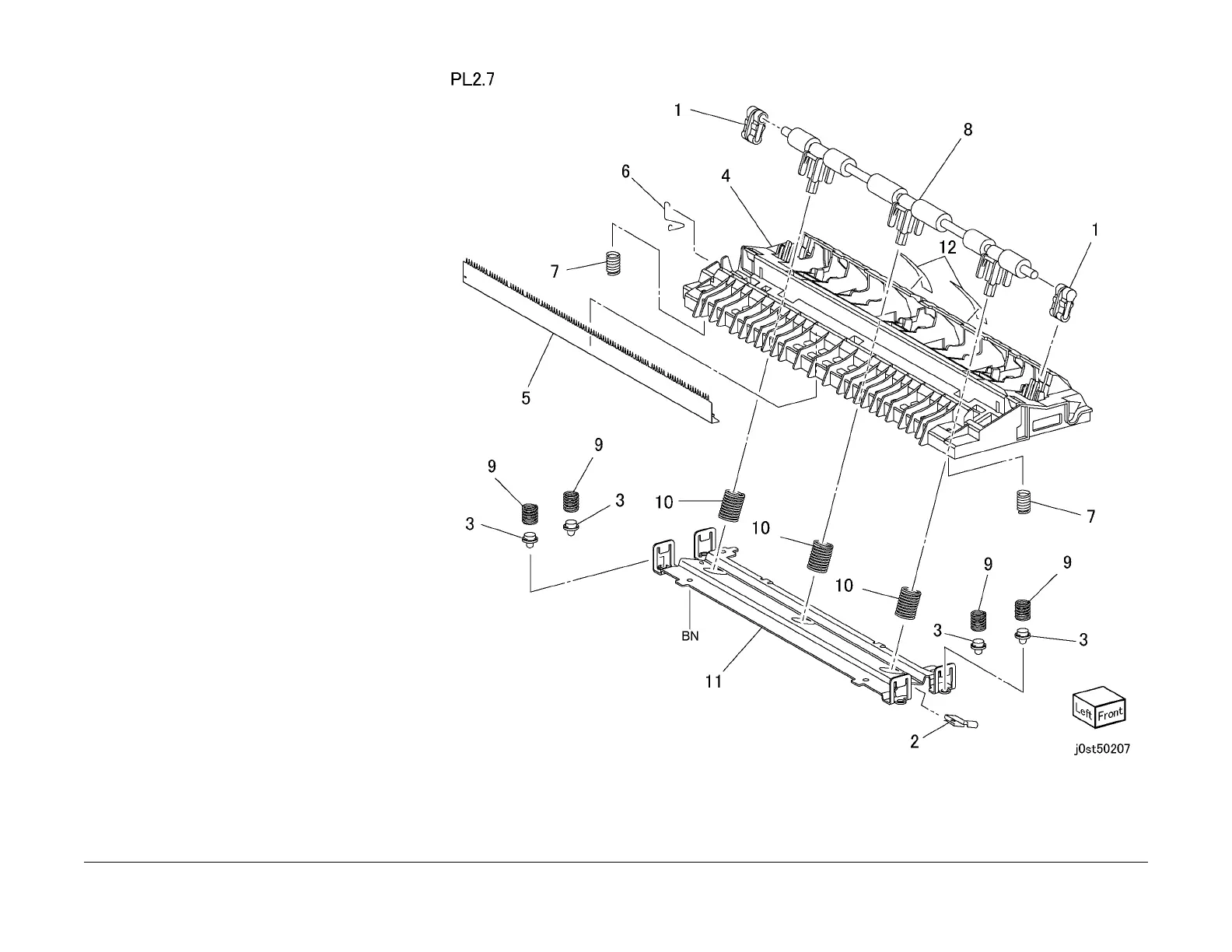 PL2.7

1
8
6
4
1
12
7
5
9
9
3
3
10
10
7
10
9
9
3
3
BN
11
2
Left
Front
j0st50207