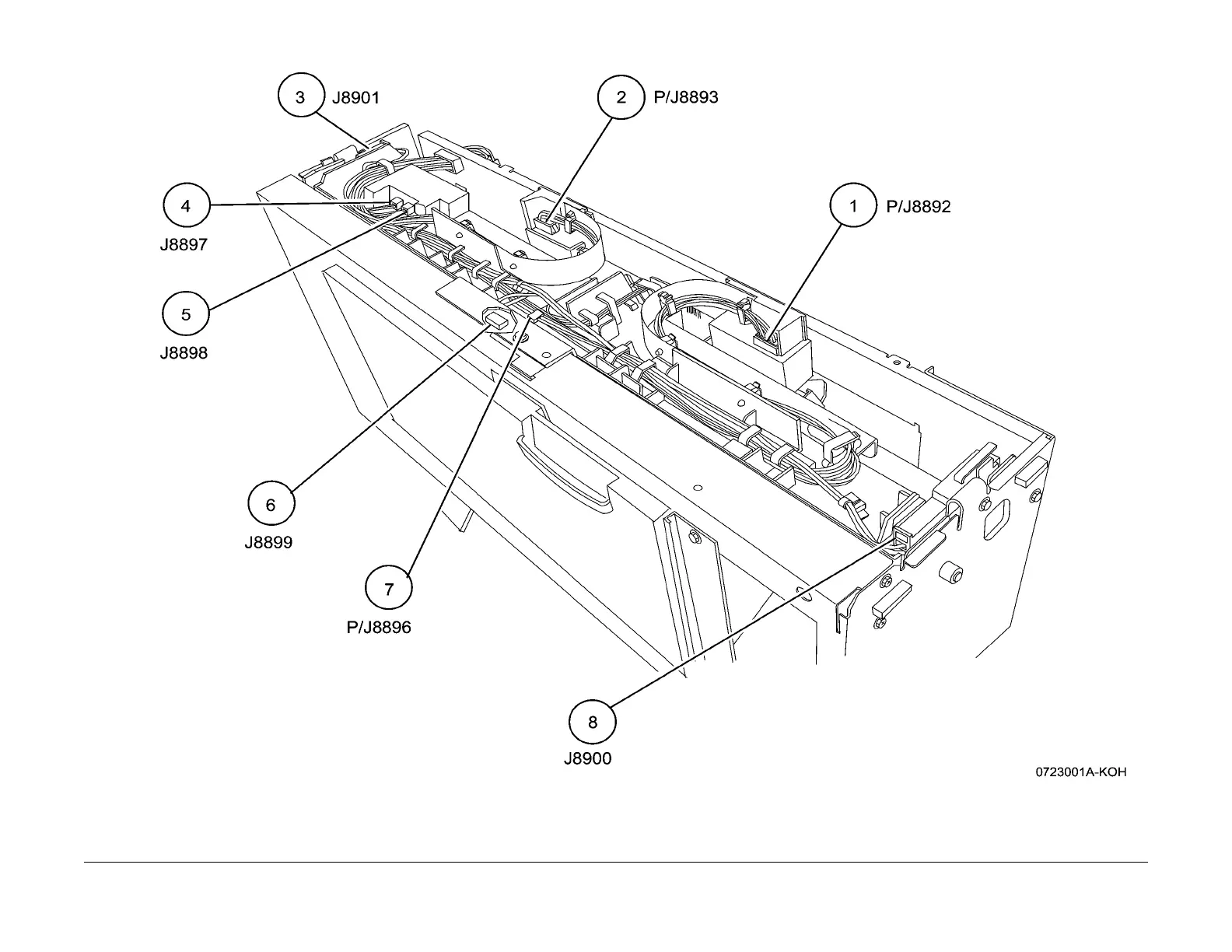 3 J8901

2 P/J8893

4

J8897

1 P/J8892

5

J8898

6

J8899

7

P/J8896

8

J8900

0723001A-KOH