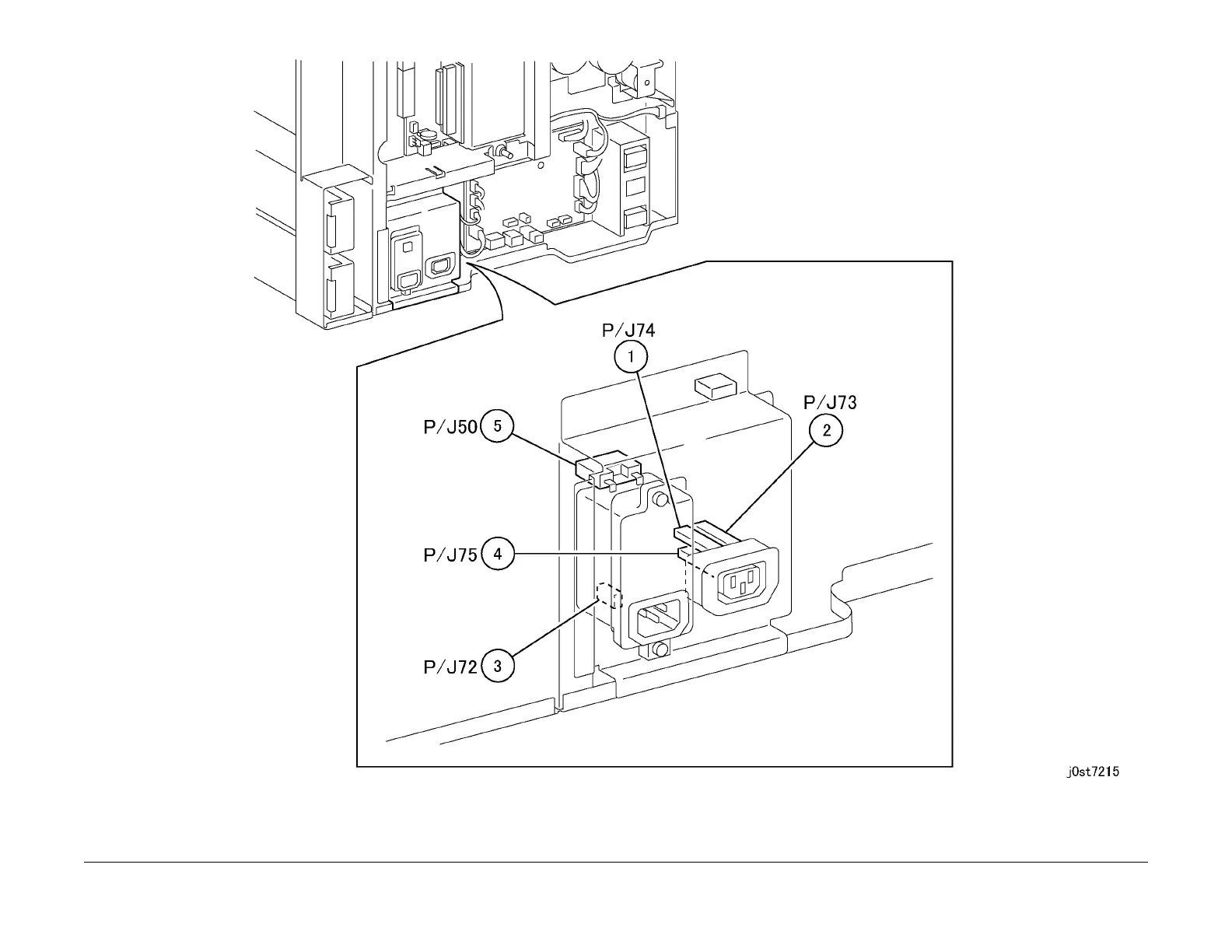 P/J74
1
P/J73
2
P/J50
5
P/J75
4
P/J72
3
j0st7215