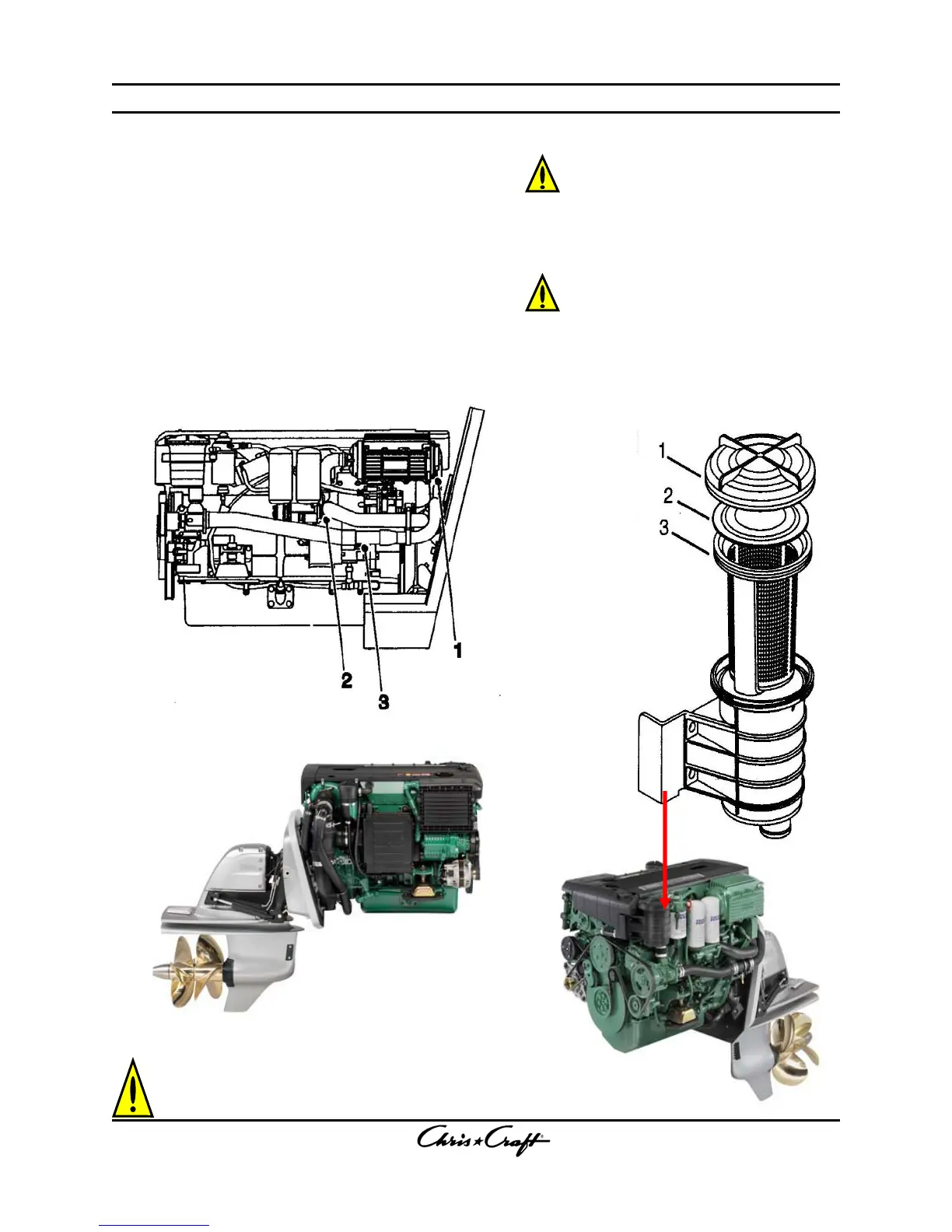 1
2
3

1
2
3

Chris★Craft