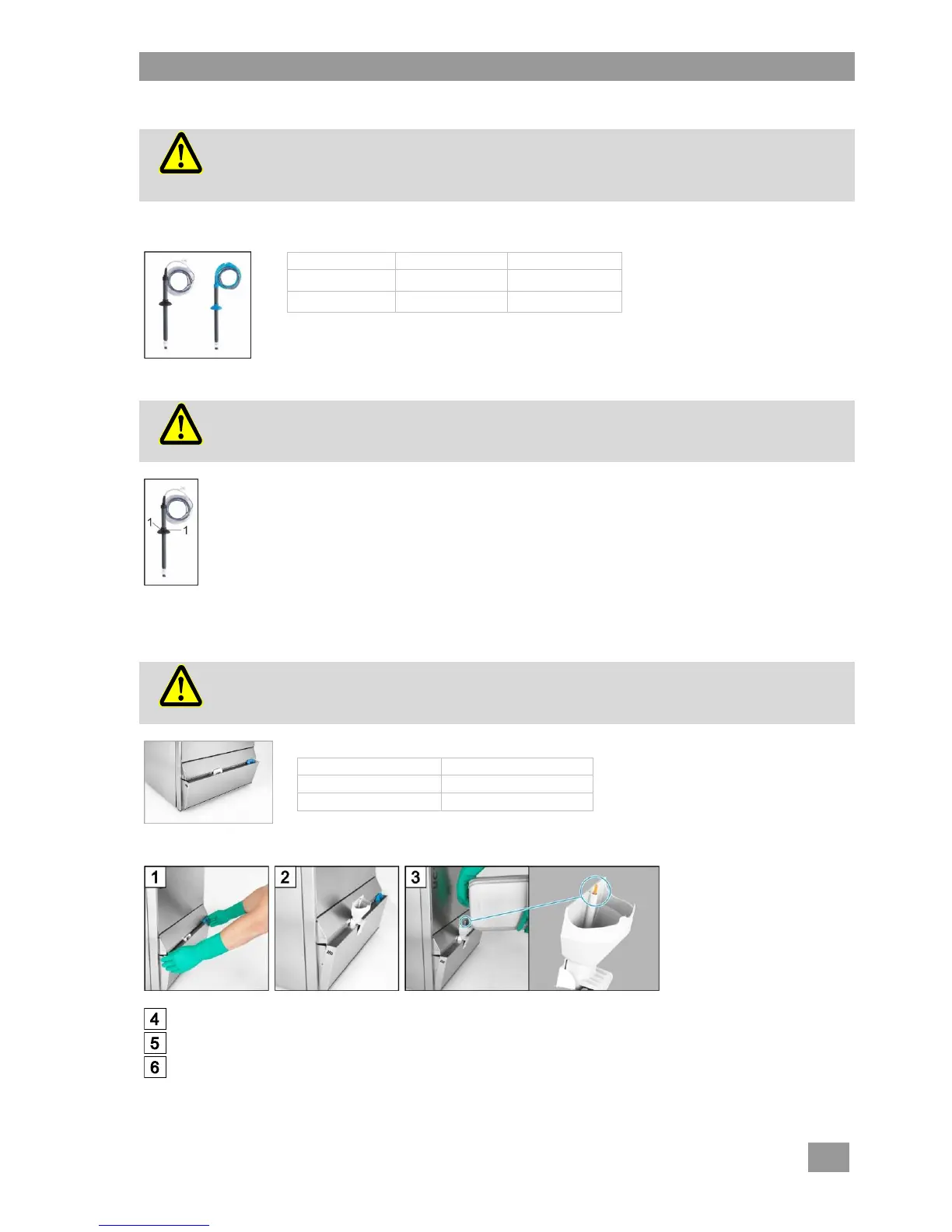 1

1

1

2

3

4

5

6