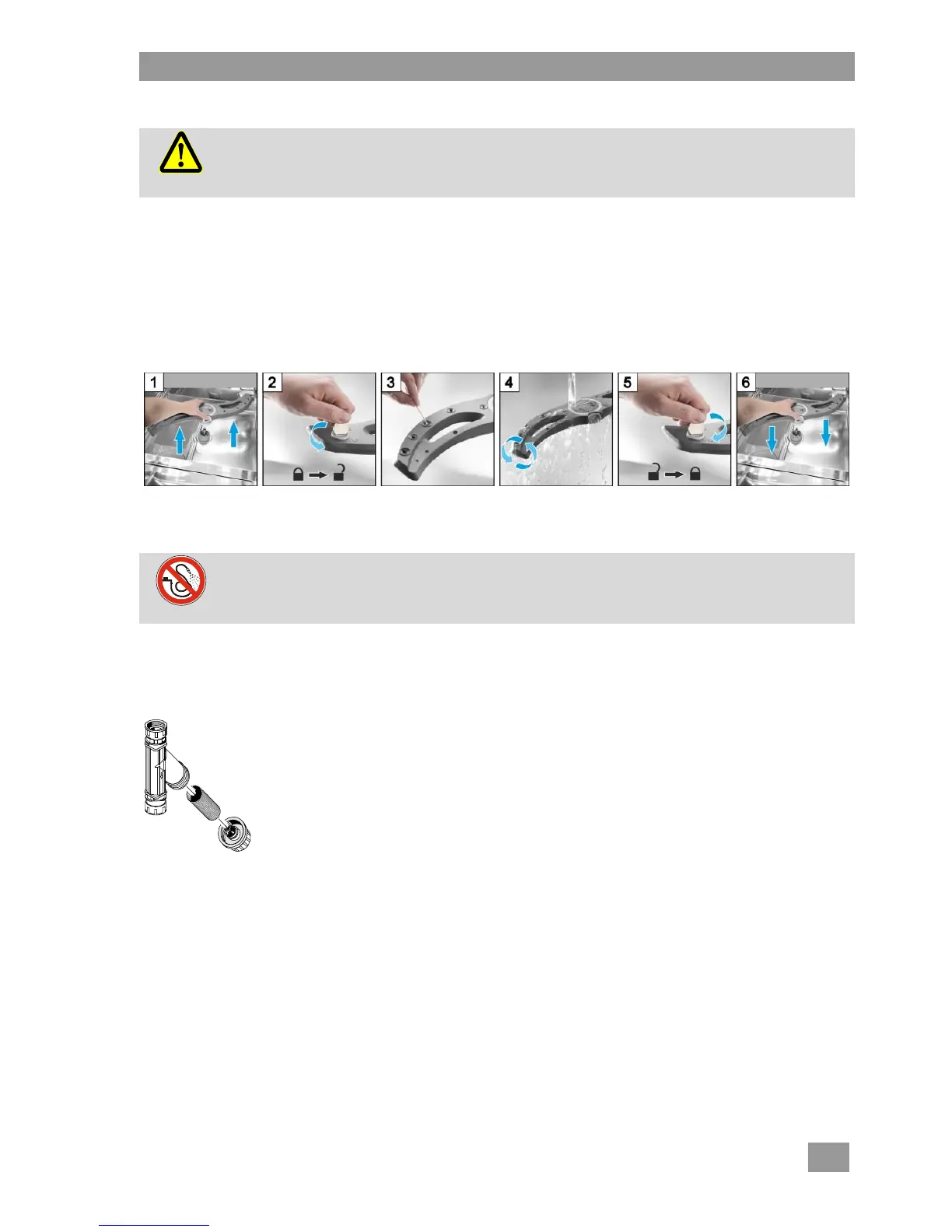 1

2

3

4

5

6