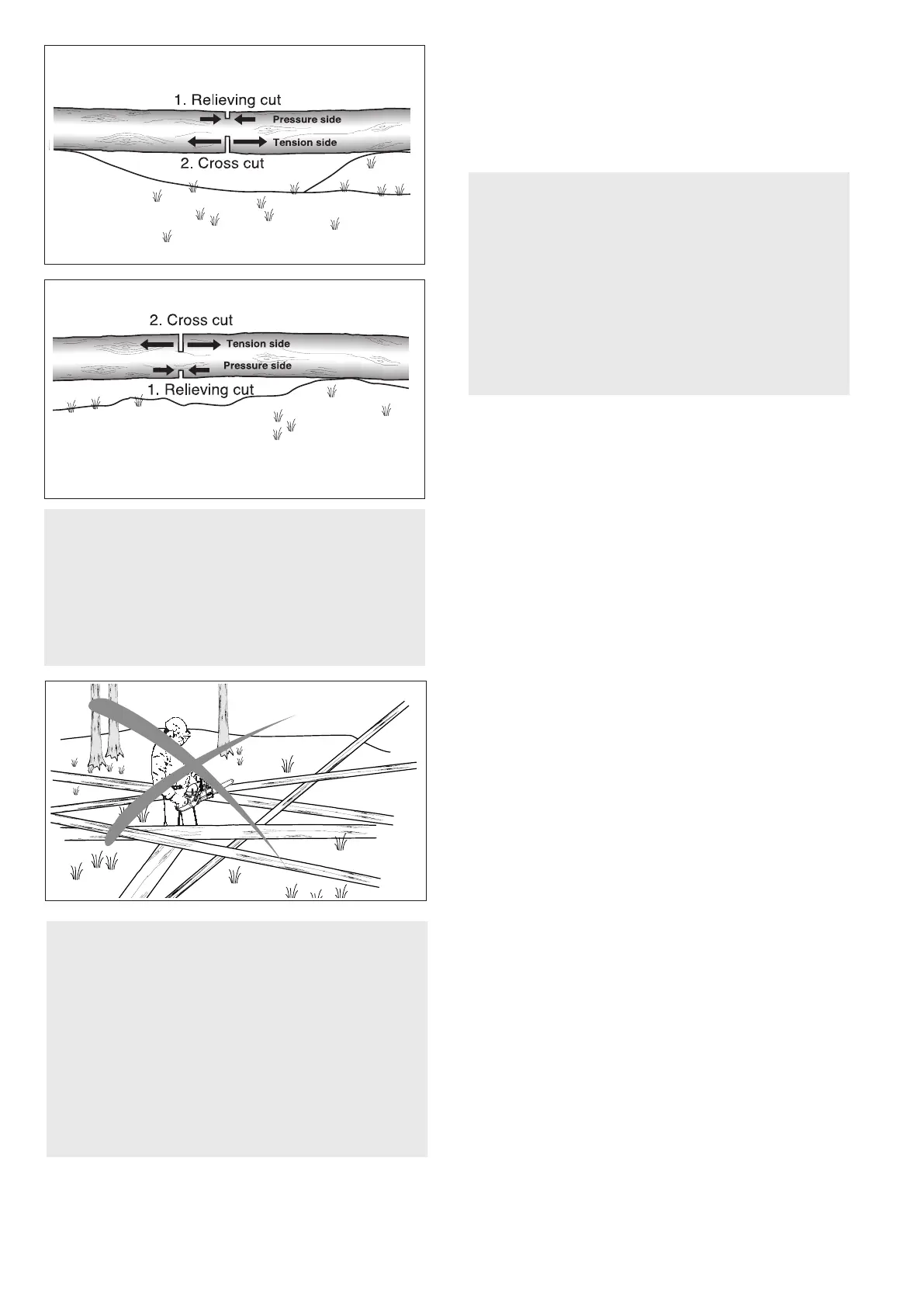 1. Relieving cut
Pressure side
Tension side
2. Cross cut

2. Cross cut
Tension side
Pressure side
1. Relieving cut