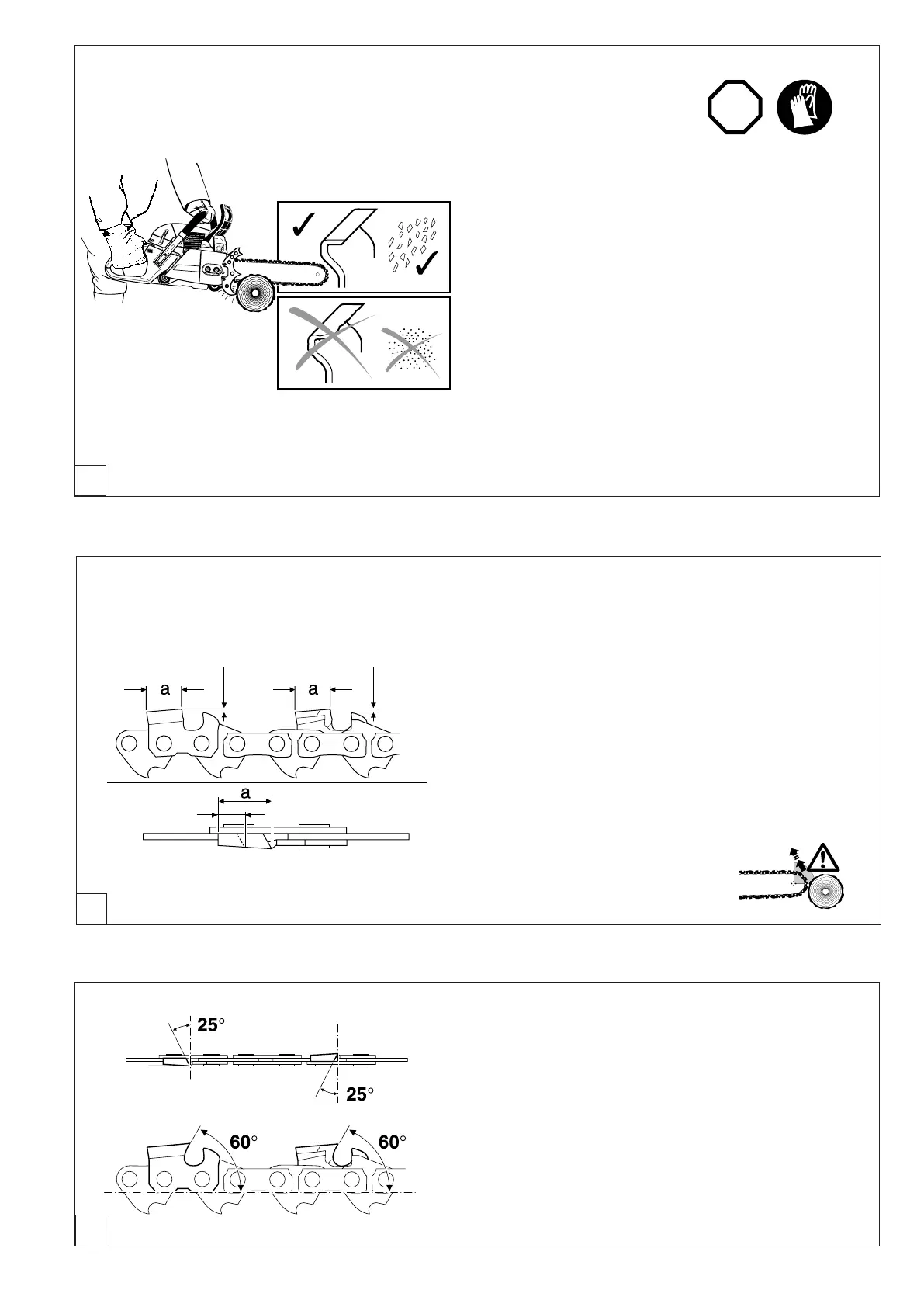 a

a

a

25°

25°

60°

60°