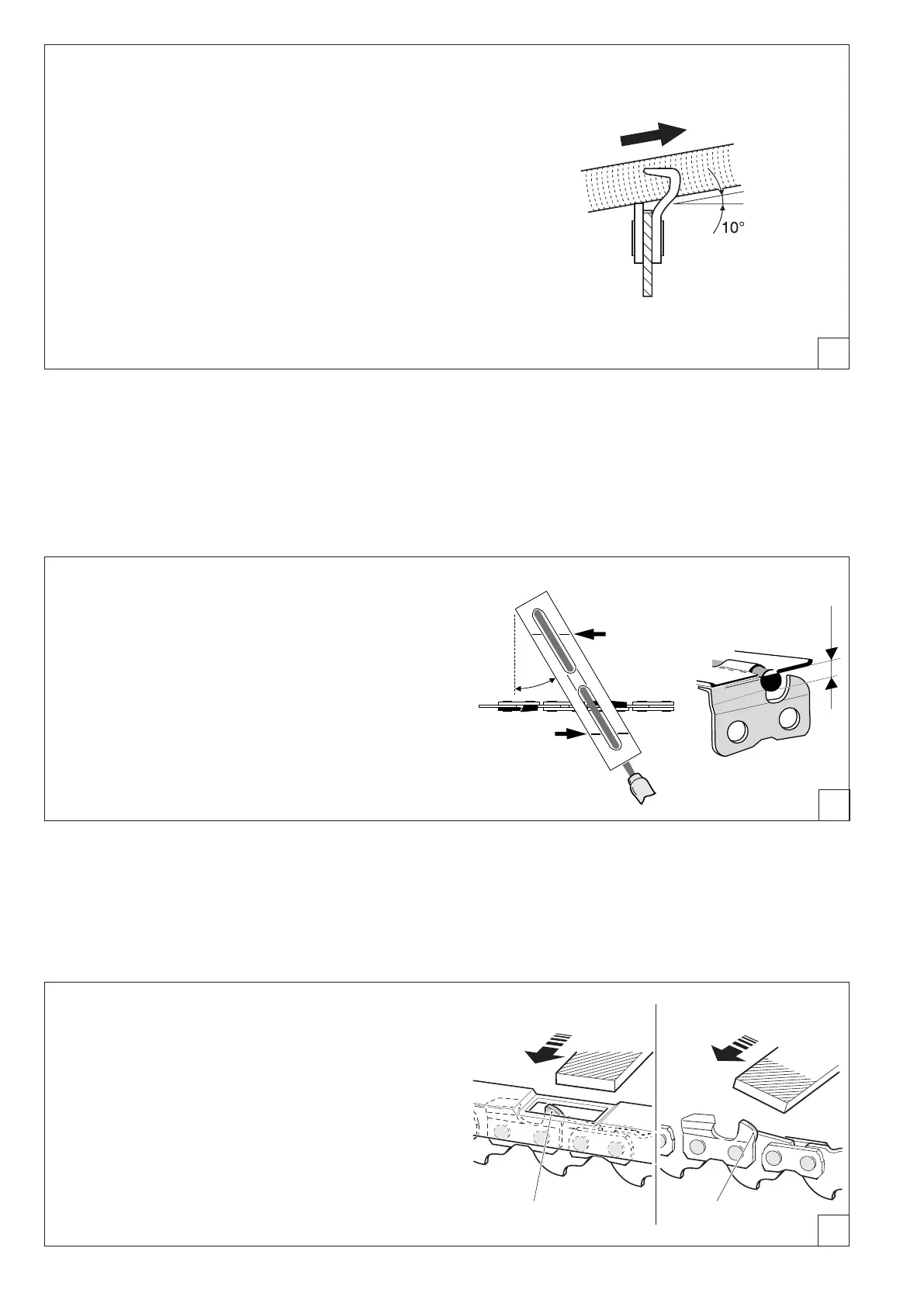 10°