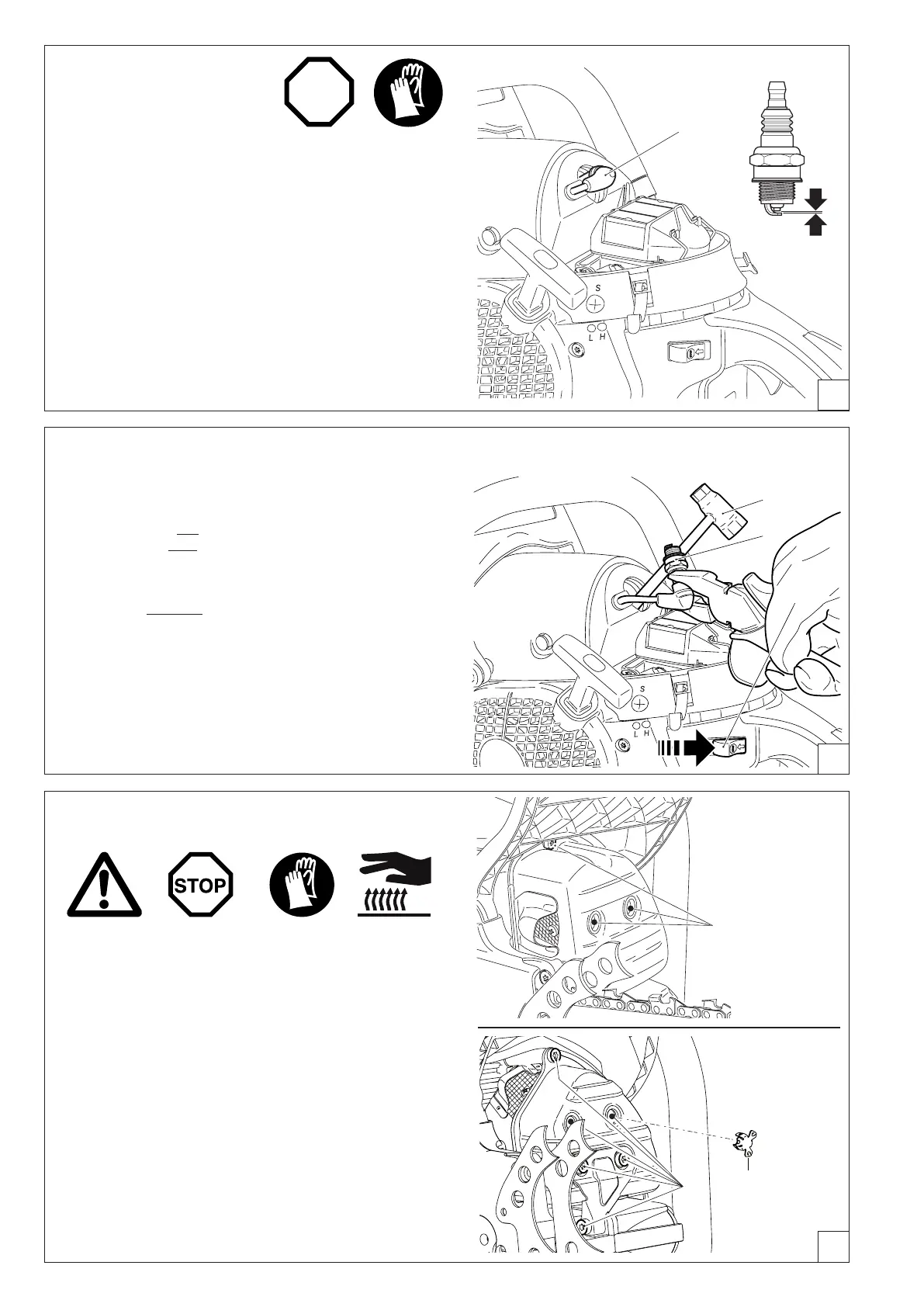 S

L H

S

L H

STOP