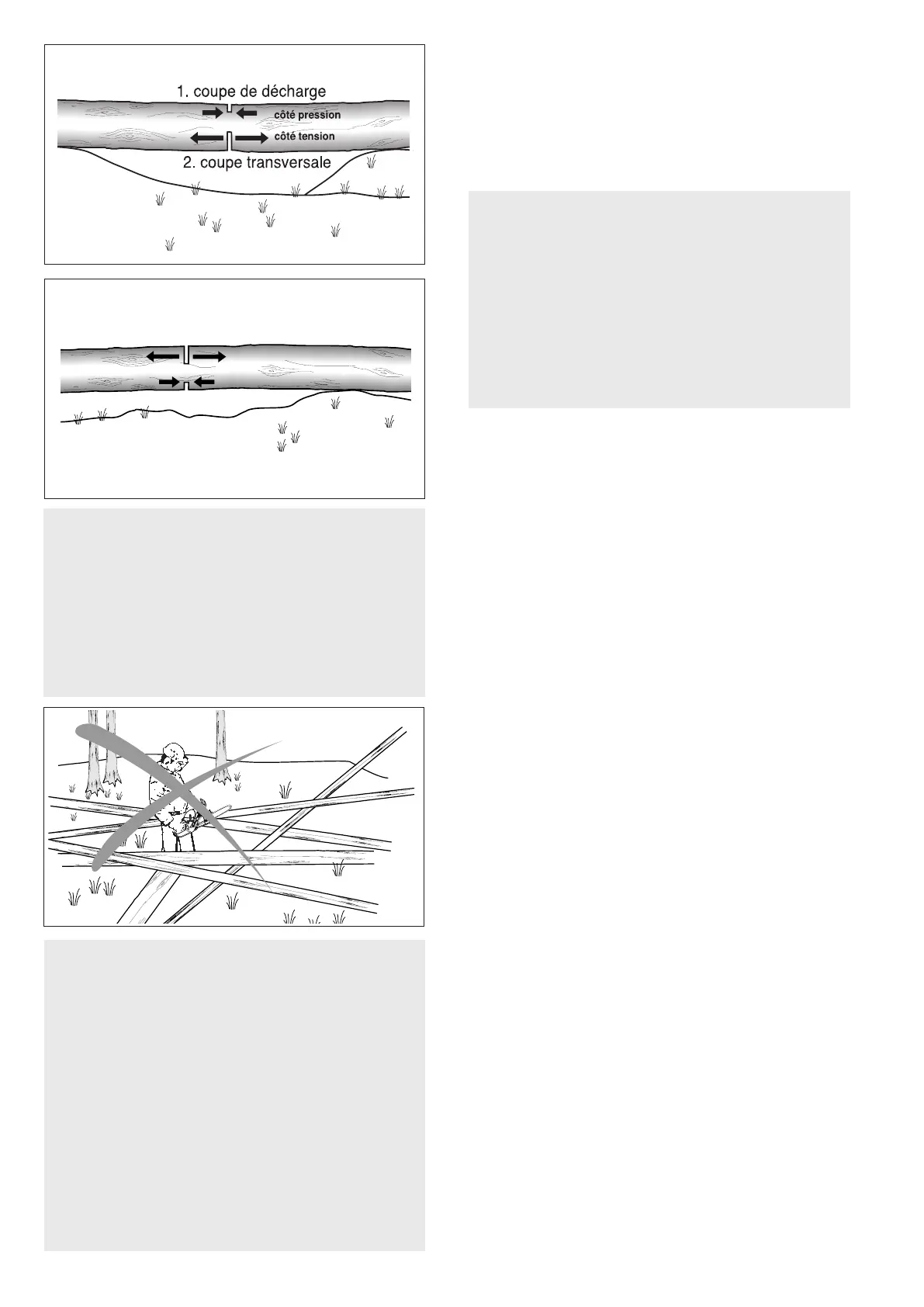 1. coupe de décharge

côté pression

côté tension

2. coupe transversale